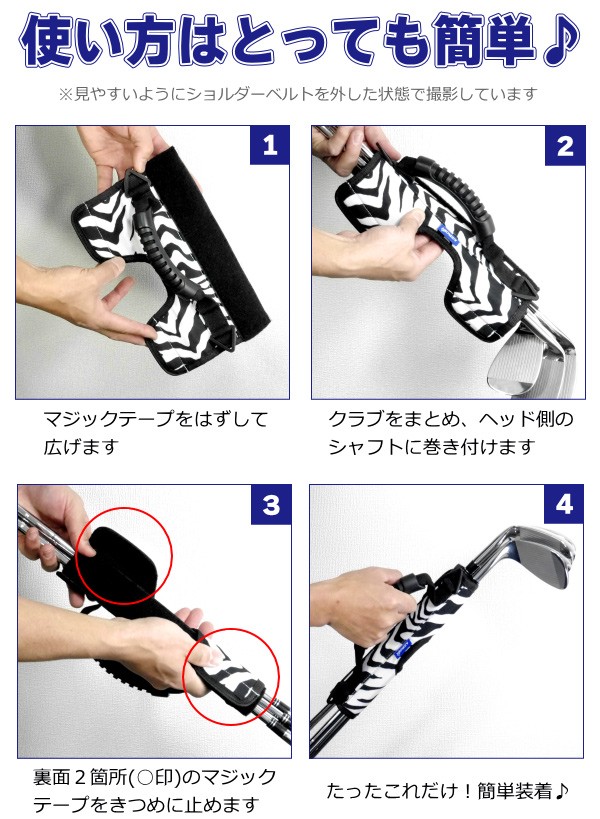 使い方はとっても簡単♪

※見やすいようにショルダーベルトを外した状態で撮影しています

1

マジックテープをはずして広げます

2

クラブをまとめ、ヘッド側のシャフトに巻き付けます

3

裏面２箇所(○印)のマジックテープをきつめに止めます

4

たったこれだけ！簡単装着♪