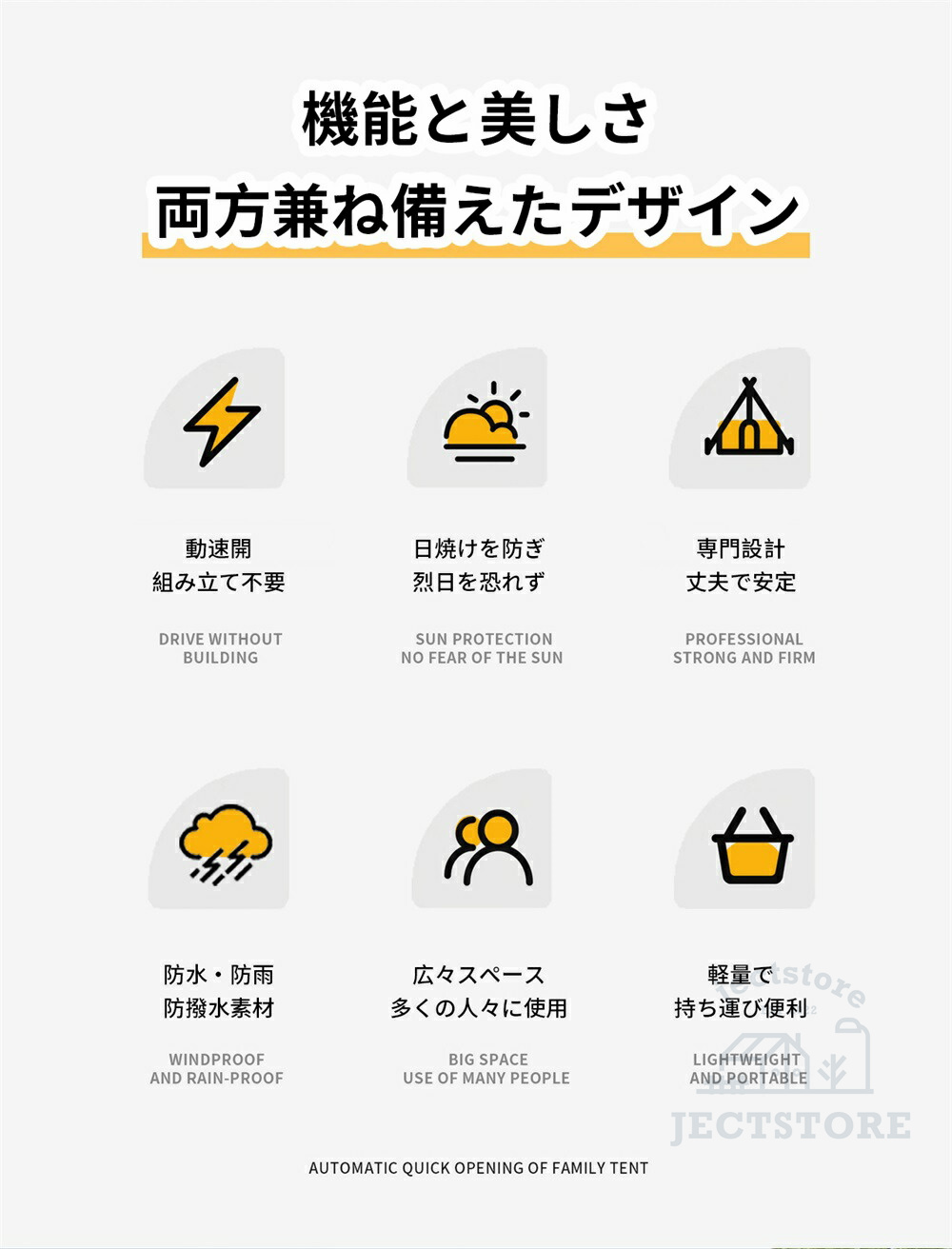 機能と美しさ
両方兼ね備えたデザイン

動速開
組み立て不要

DRIVE WITHOUT
BUILDING

日焼けを防ぎ
烈日を恐れず

SUN PROTECTION
NO FEAR OF THE SUN

専門設計
丈夫で安定

PROFESSIONAL
STRONG AND FIRM

防水・防雨
防撥水素材

WINDPROOF
AND RAIN-PROOF

広々スペース
多くの人々に使用

BIG SPACE
USE OF MANY PEOPLE

軽量で
持ち運び便利

LIGHTWEIGHT
AND PORTABLE

AUTOMATIC QUICK OPENING OF FAMILY TENT

JECTSTORE