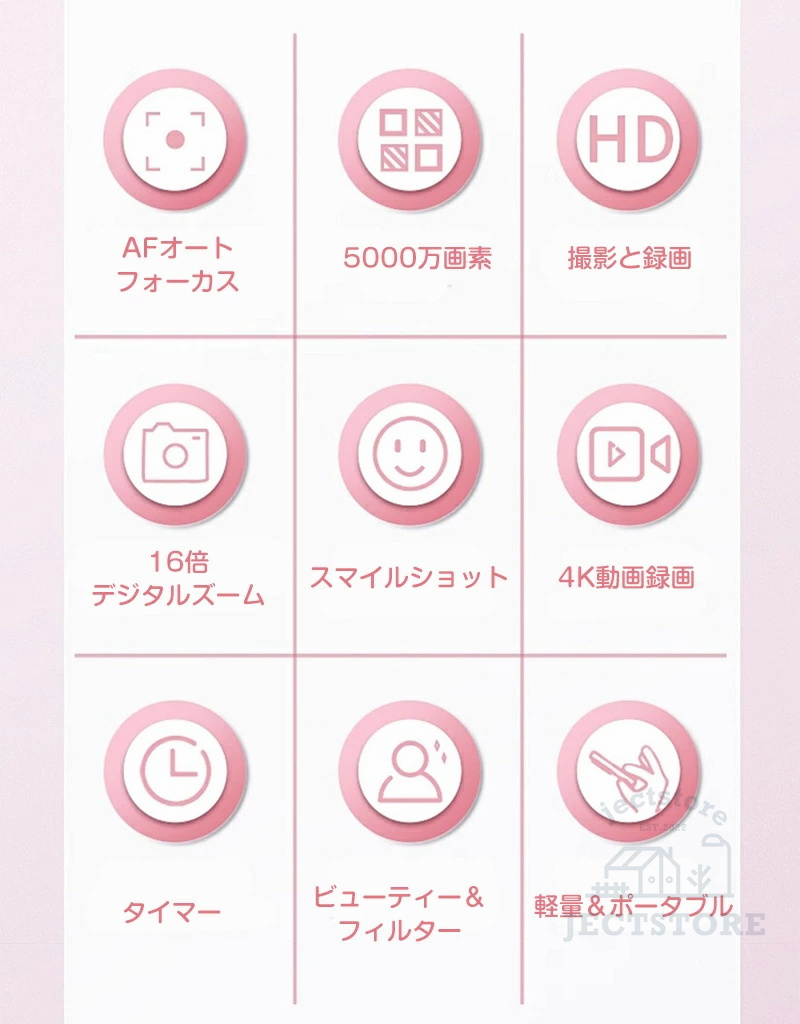 HD

AFオート
フォーカス

5000万画素

撮影と録画

16倍
デジタルズーム

スマイルショット

4K動画録画

タイマー

ビューティー＆
フィルター

軽量＆ポータブル

jectstore
JECTSTORE