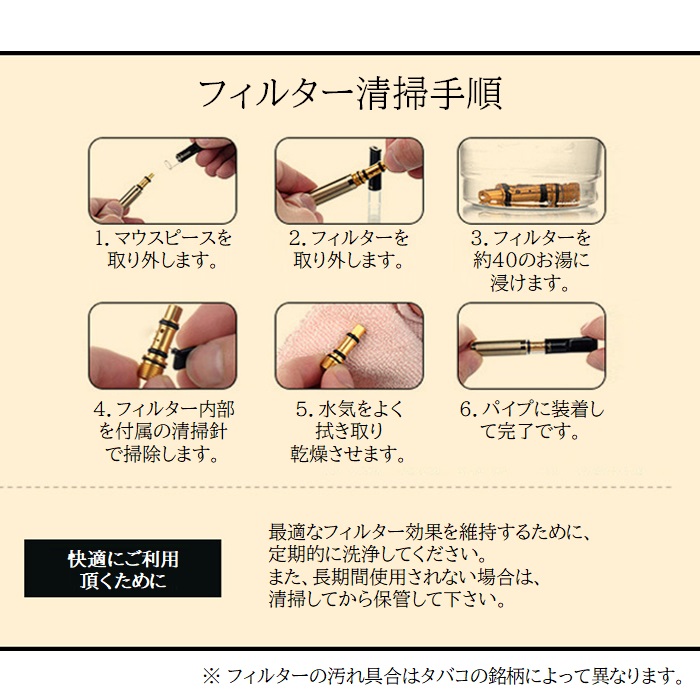 フィルター清掃手順

1. マウスピースを取り外します。

2. フィルターを取り外します。

3. フィルターを約40のお湯に浸けます。

4. フィルター内部を付属の清掃針で掃除します。

5. 水気をよく拭き取り乾燥させます。

6. パイプに装着して完了です。

快適にご利用頂くために

最適なフィルター効果を維持するために、定期的に洗浄してください。
また、長期間使用されない場合は、清掃してから保管して下さい。

※ フィルターの汚れ具合はタバコの銘柄によって異なります。