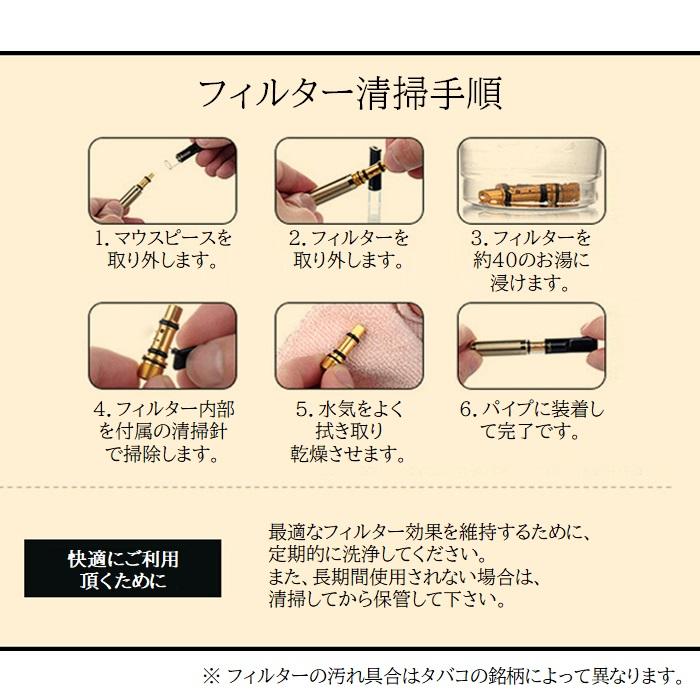 フィルター清掃手順

1. マウスピースを取り外します。

2. フィルターを取り外します。

3. フィルターを約40のお湯に浸けます。

4. フィルター内部を付属の清掃針で掃除します。

5. 水気をよく拭き取り乾燥させます。

6. パイプに装着して完了です。

快適にご利用頂くために

最適なフィルター効果を維持するために、定期的に洗浄してください。
また、長期間使用されない場合は、清掃してから保管して下さい。

※ フィルターの汚れ具合はタバコの銘柄によって異なります。