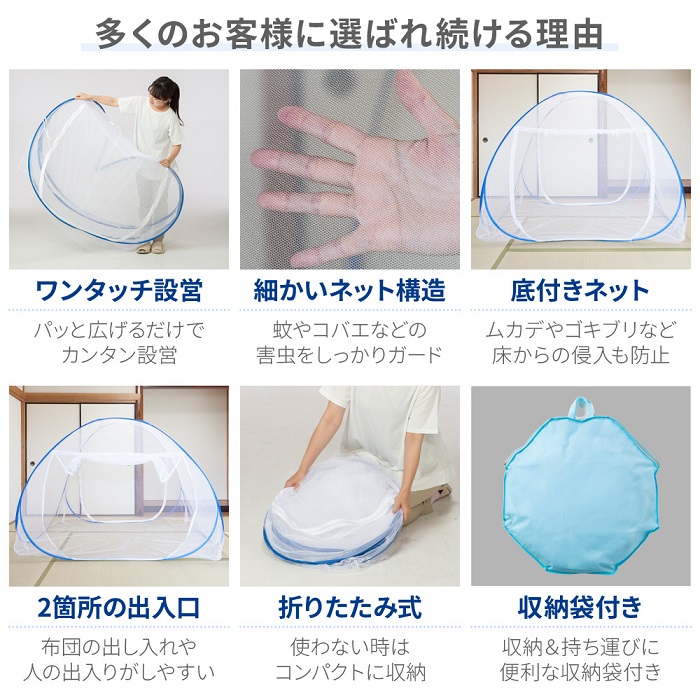 多くのお客様に選ばれ続ける理由

ワンタッチ設営

パッと広げるだけで
カンタン設営

細かいネット構造

蚊やコバエなどの
害虫をしっかりガード

底付きネット

ムカデやゴキブリなど
床からの侵入も防止

2箇所の出入口

布団の出し入れや
人の出入りがしやすい

折りたたみ式

使わない時は
コンパクトに収納

収納袋付き

収納＆持ち運びに
便利な収納袋付き