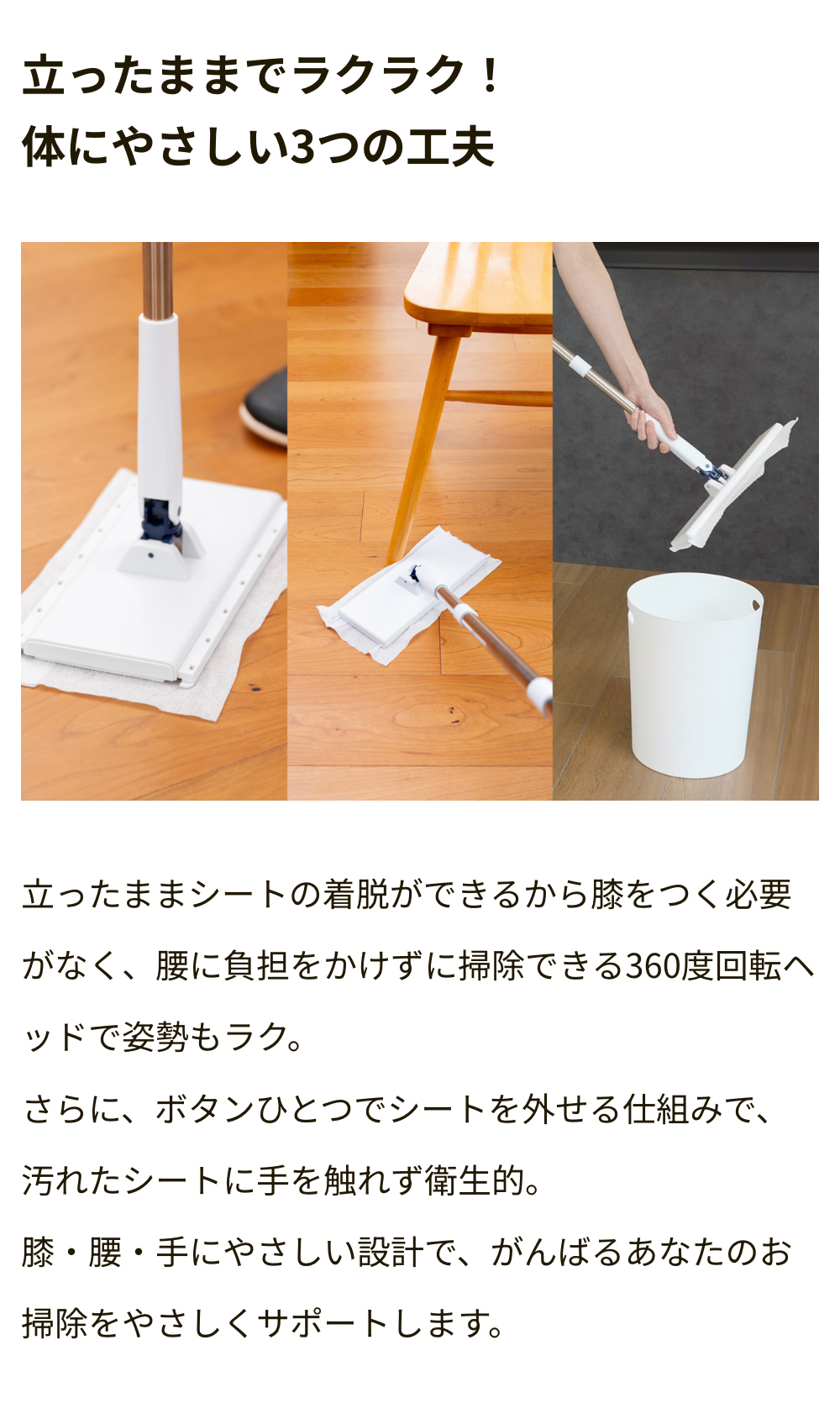 立ったままでラクラク！
体にやさしい3つの工夫

立ったままシートの着脱ができるから膝をつく必要がなく、腰に負担をかけずに掃除できる360度回転ヘッドで姿勢もラク。
さらに、ボタンひとつでシートを外せる仕組みで、汚れたシートに手を触れず衛生的。
膝・腰・手にやさしい設計で、がんばるあなたのお掃除をやさしくサポートします。