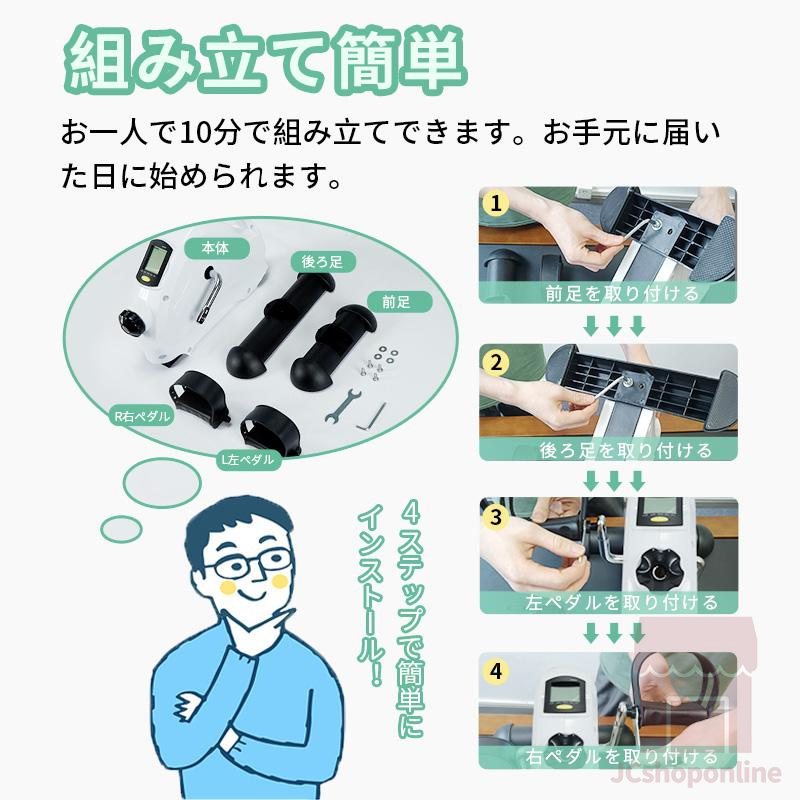 組み立て簡単

お一人で10分で組み立てできます。お手元に届いた日に始められます。

本体
後ろ足
前足
R右ペダル
L左ペダル

4ステップで簡単にインストール!

1
前足を取り付ける

2
後ろ足を取り付ける

3
左ペダルを取り付ける

4
右ペダルを取り付ける

JCshoponline