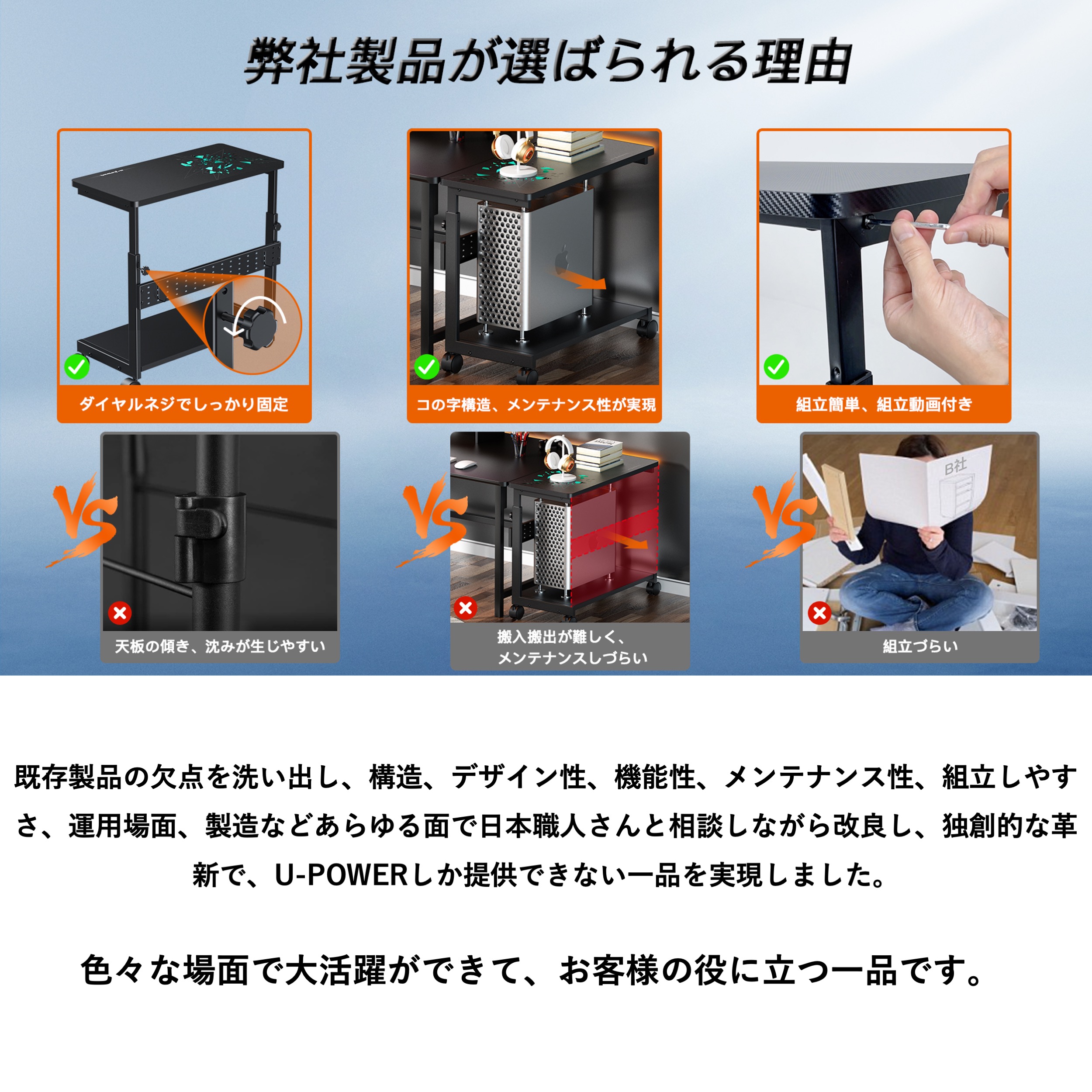 弊社製品が選ばられる理由

ダイヤルネジでしっかり固定

コの字構造、メンテナンス性が実現

組立簡単、組立動画付き

VS

天板の傾き、沈みが生じやすい

VS

搬入搬出が難しく、メンテナンスしづらい

VS

B社

組立づらい

既存製品の欠点を洗い出し、構造、デザイン性、機能性、メンテナンス性、組立しやすさ、運用場面、製造などあらゆる面で日本職人さんと相談しながら改良し、独創的な革新で、U-POWERしか提供できない一品を実現しました。

色々な場面で大活躍ができて、お客様の役に立つ一品です。