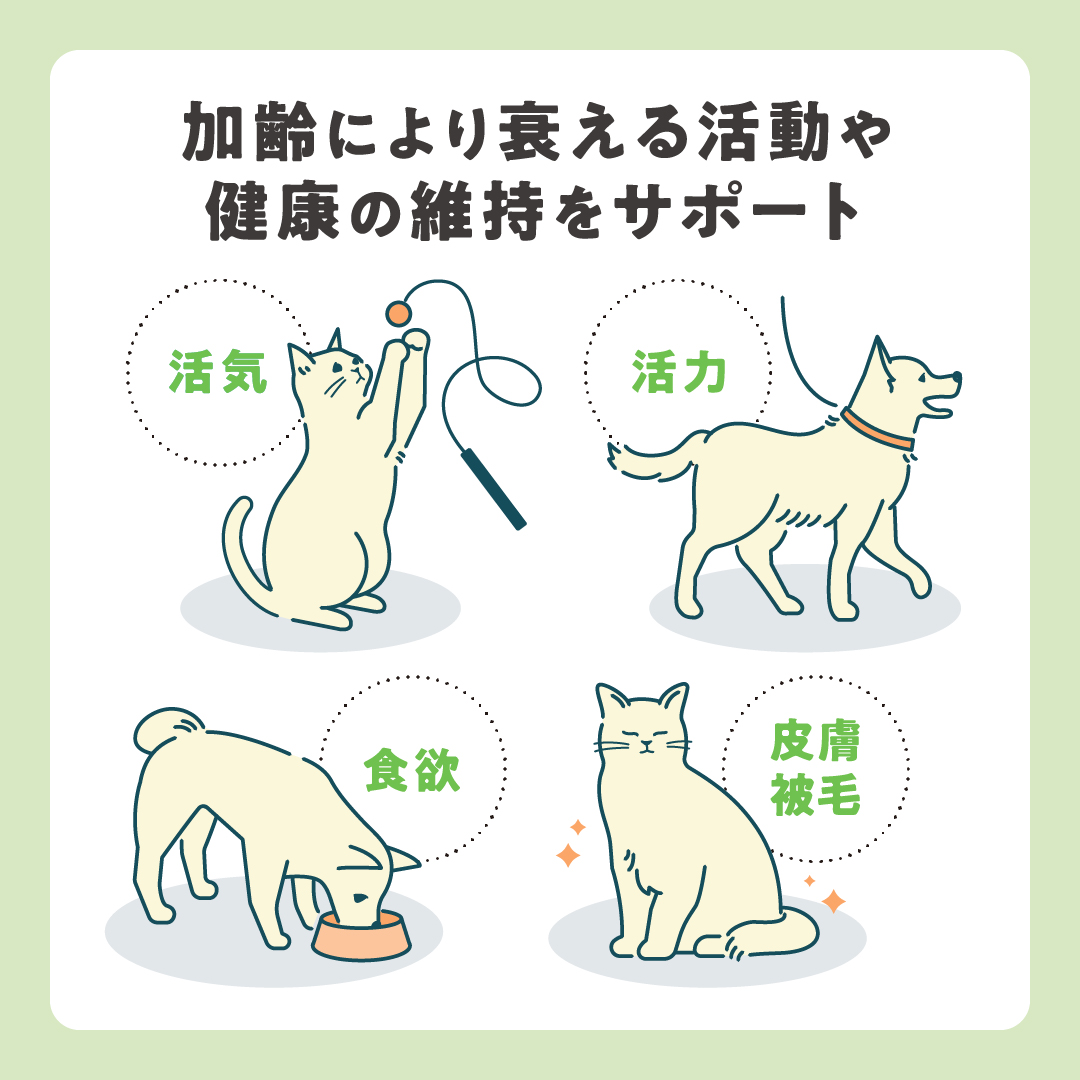 加齢により衰える活動や
健康の維持をサポート

活気

活力

食欲

皮膚
被毛