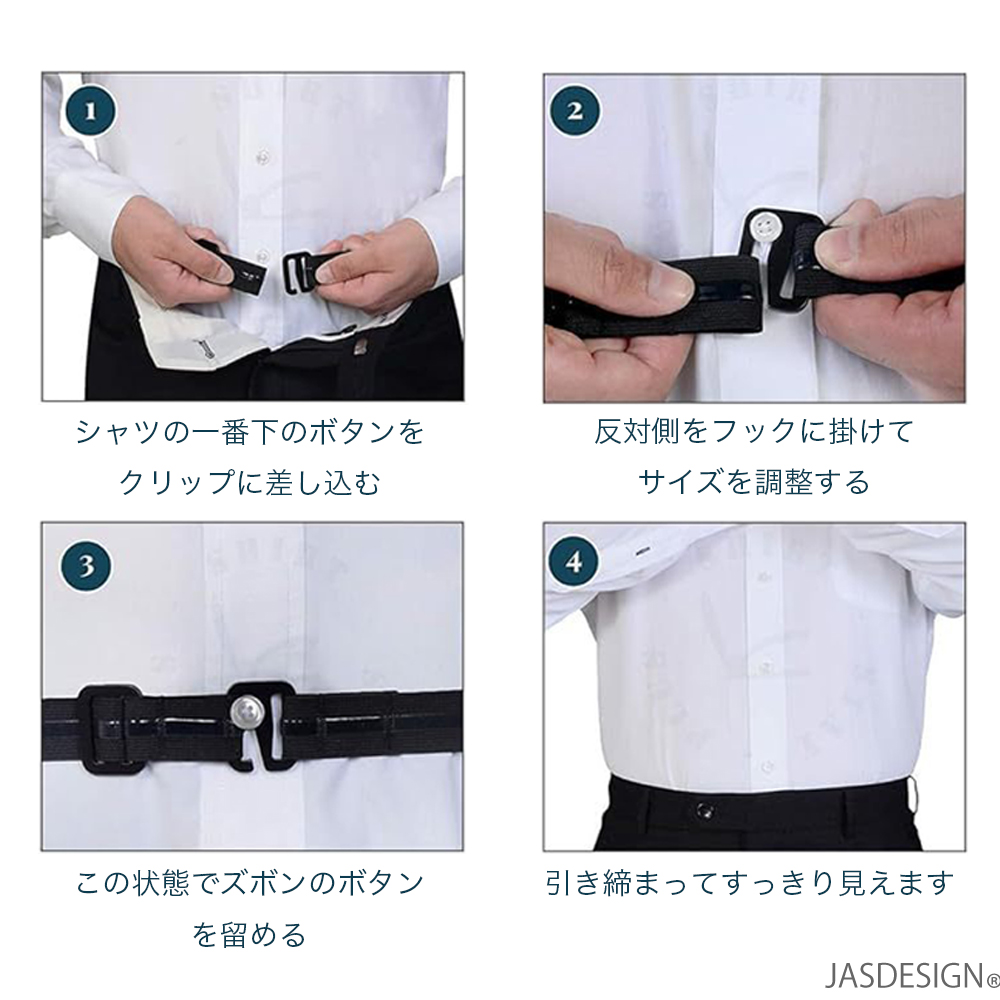 1

シャツの一番下のボタンをクリップに差し込む

2

反対側をフックに掛けてサイズを調整する

3

この状態でズボンのボタンを留める

4

引き締まってすっきり見えます

JASDESIGN®