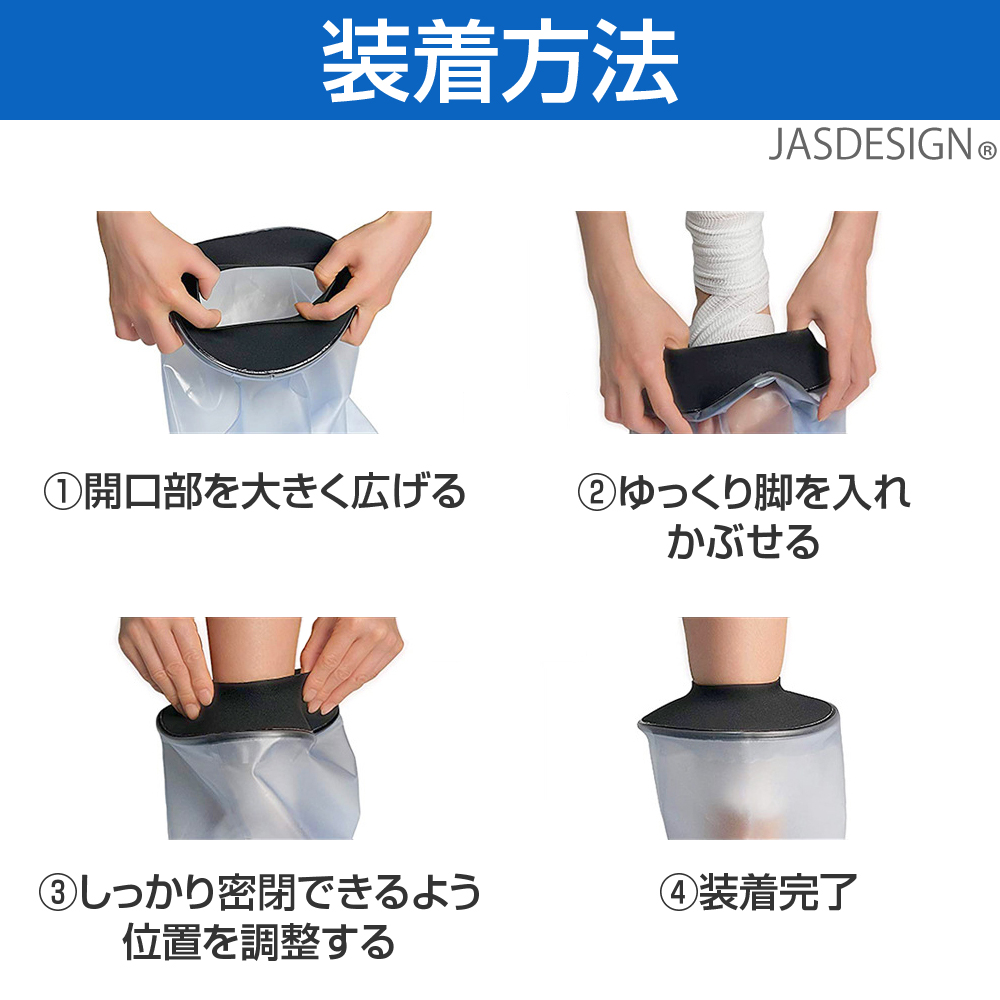 装着方法

JASDESIGN®

①開口部を大きく広げる

②ゆっくり脚を入れかぶせる

③しっかり密閉できるよう位置を調整する

④装着完了