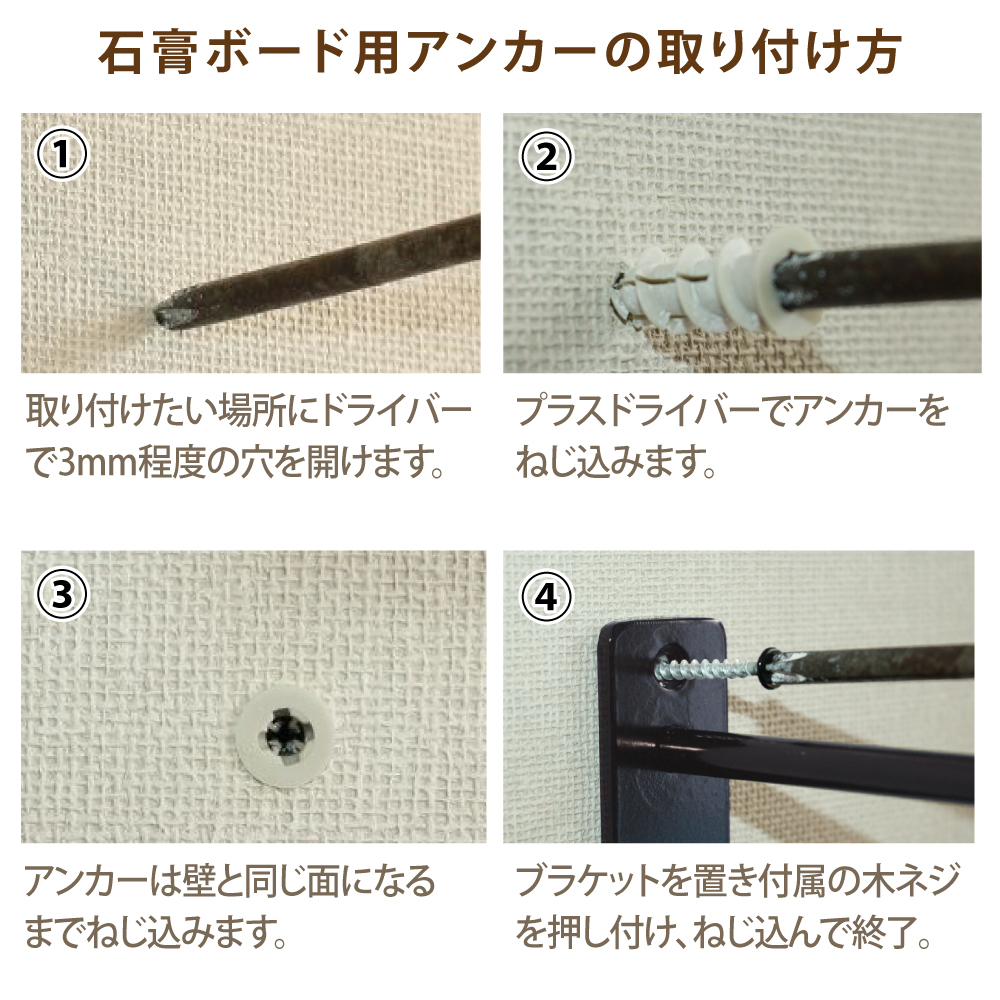 石膏ボード用アンカーの取り付け方

①

取り付けたい場所にドライバーで3mm程度の穴を開けます。

②

プラスドライバーでアンカーをねじ込みます。

③

アンカーは壁と同じ面になるまでねじ込みます。

④

ブラケットを置き付属の木ネジを押し付け、ねじ込んで終了。