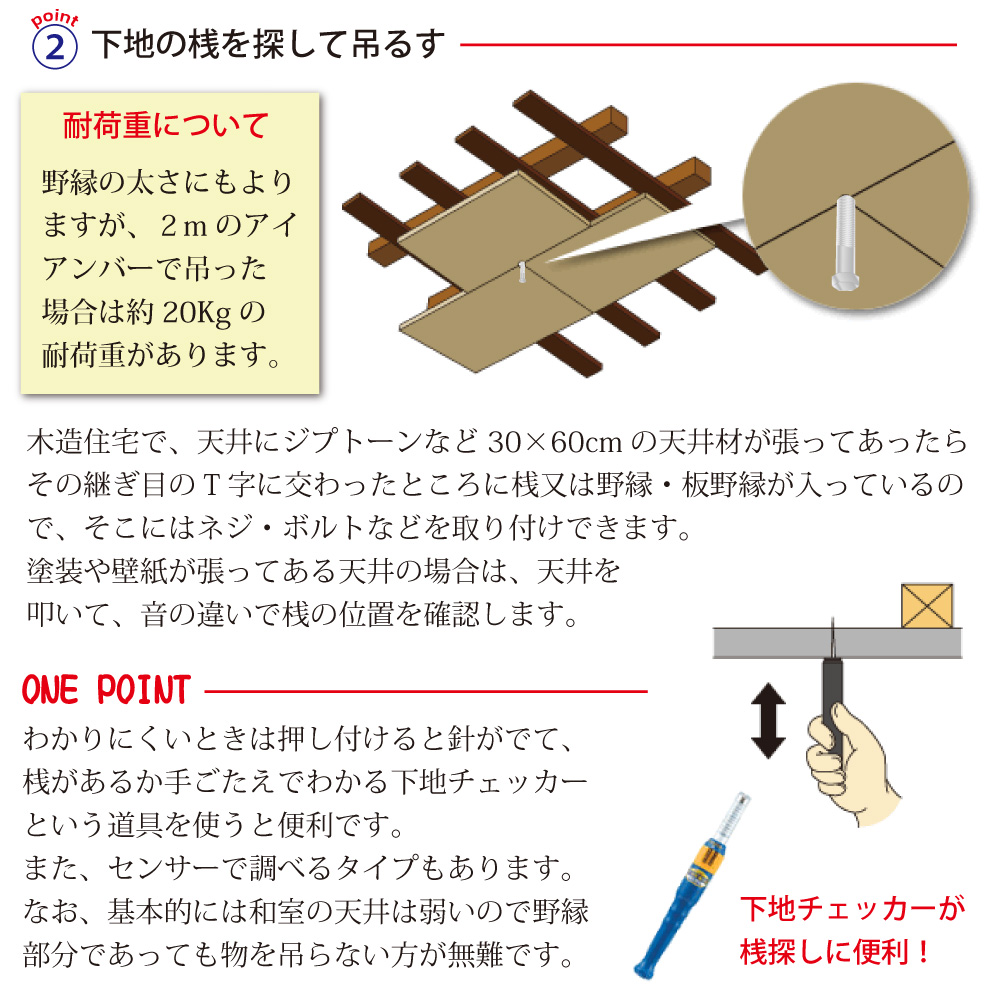 point
2 下地の桟を探して吊るす

耐荷重について
野縁の太さにもよりますが、２ｍのアイアンバーで吊った場合は約 20Kg の耐荷重があります。

木造住宅で、天井にジプトーンなど 30×60cm の天井材が張ってあったらその継ぎ目のＴ字に交わったところに桟又は野縁・板野縁が入っているので、そこにはネジ・ボルトなどを取り付けできます。
塗装や壁紙が張ってある天井の場合は、天井を叩いて、音の違いで桟の位置を確認します。

ONE POINT
わかりにくいときは押し付けると針がでて、桟があるか手ごたえでわかる下地チェッカーという道具を使うと便利です。
また、センサーで調べるタイプもあります。
なお、基本的には和室の天井は弱いので野縁部分であっても物を吊らない方が無難です。

下地チェッカーが桟探しに便利！