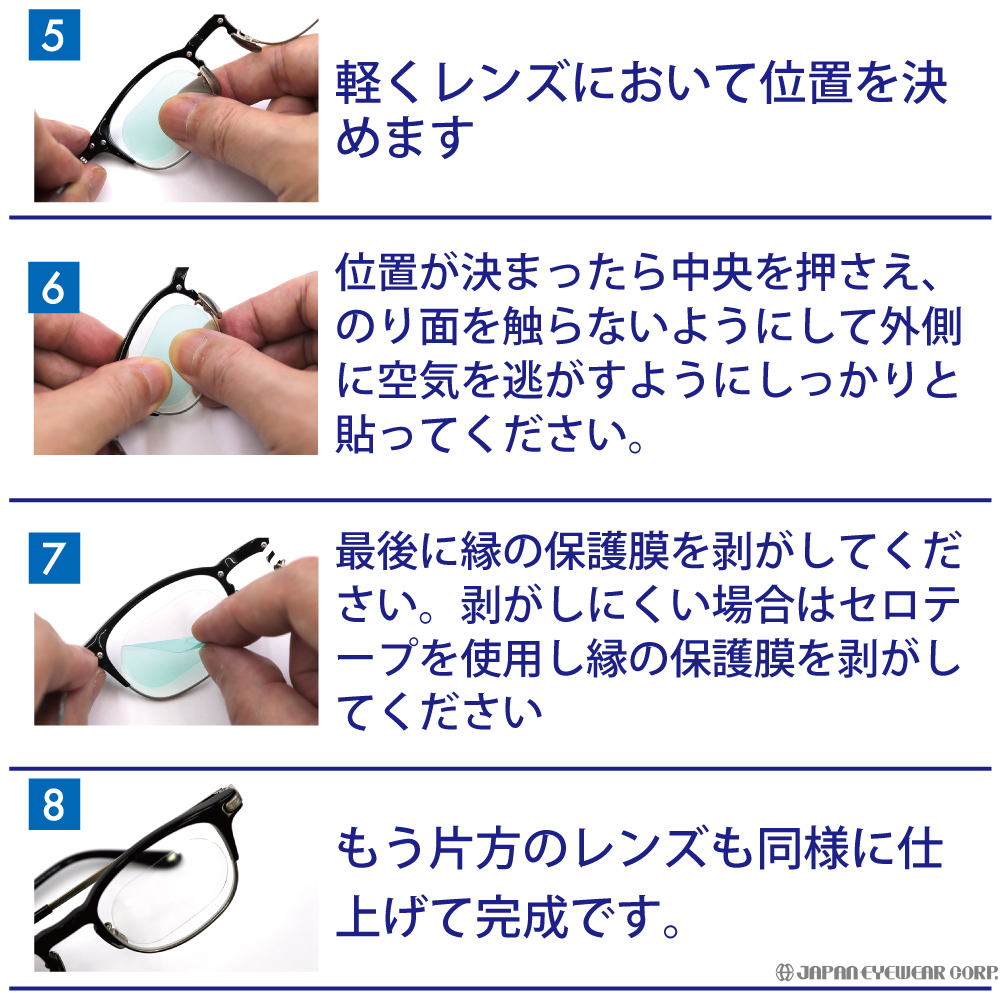 5

軽くレンズにおいて位置を決めます

6

位置が決まったら中央を押さえ、のり面を触らないようにして外側に空気を逃がすようにしっかりと貼ってください。

7

最後に縁の保護膜を剥がしてください。剥がしにくい場合はセロテープを使用し縁の保護膜を剥がしてください

8

もう片方のレンズも同様に仕上げて完成です。

JAPAN EYEWEAR CORP.