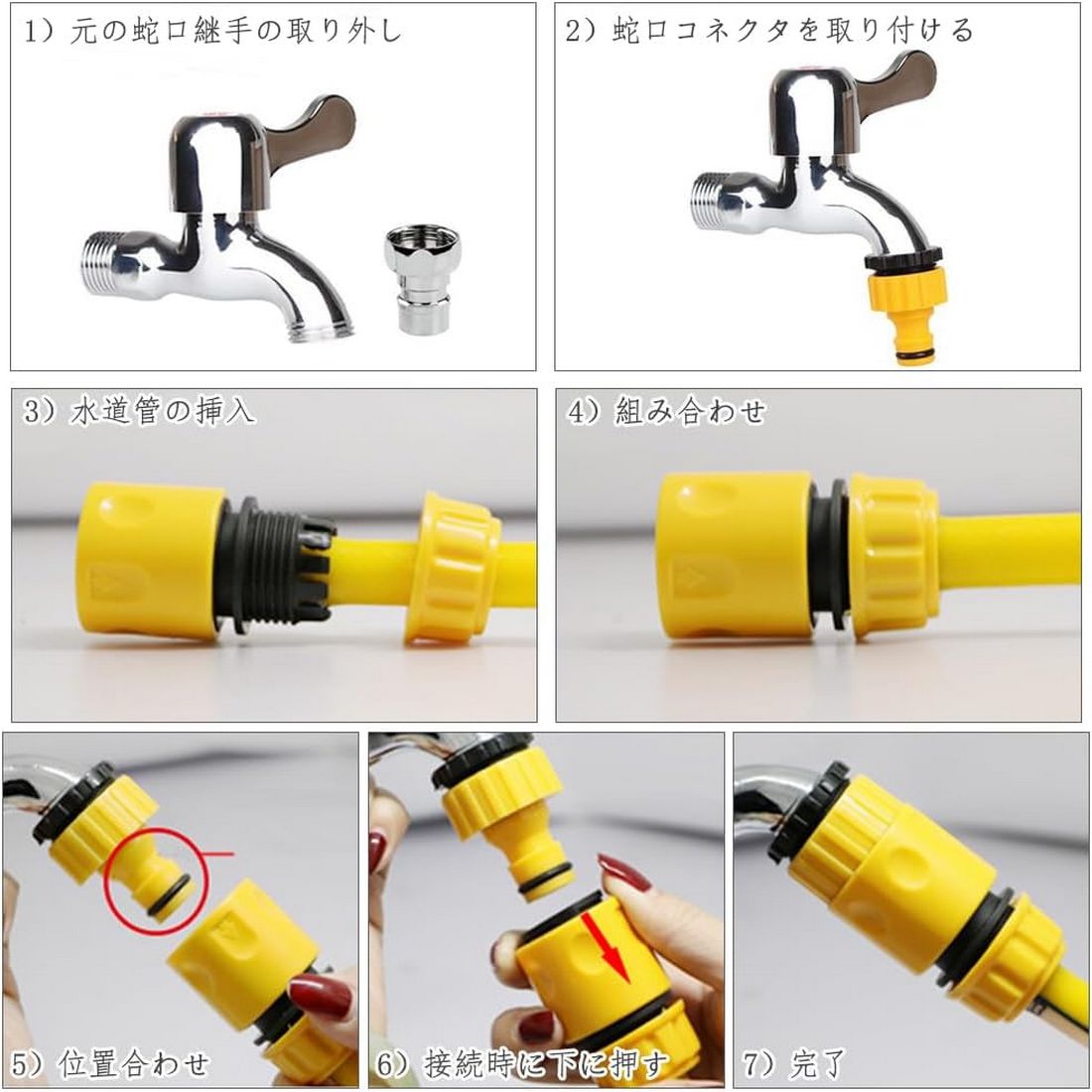 1）元の蛇口継手の取り外し

2）蛇口コネクタを取り付ける

3）水道管の挿入

4）組み合わせ

5）位置合わせ

6）接続時に下に押す

7）完了