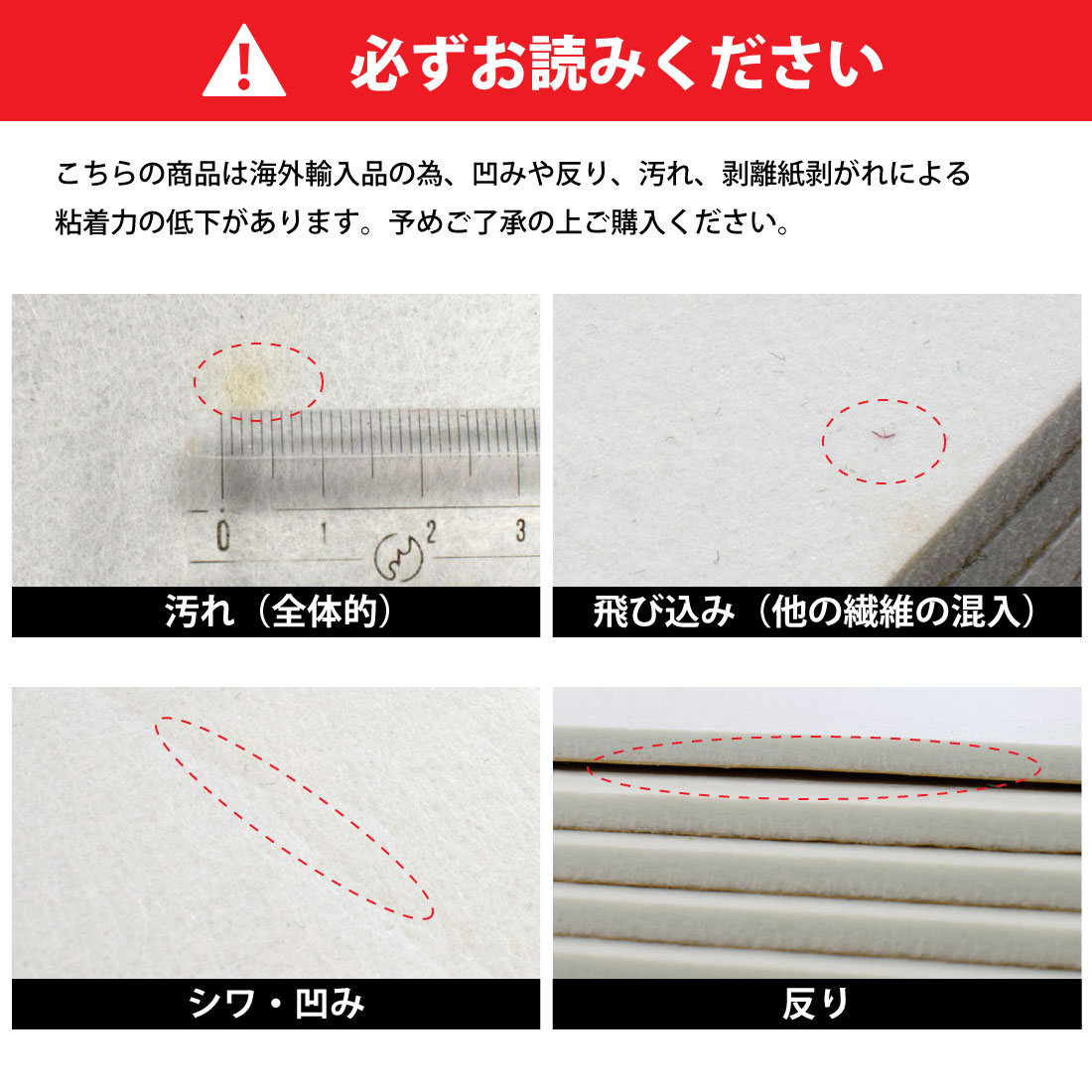 必ずお読みください

こちらの商品は海外輸入品の為、凹みや反り、汚れ、剥離紙剥がれによる粘着力の低下があります。予めご了承の上ご購入ください。

0 1 2 3

汚れ（全体的）

飛び込み（他の繊維の混入）

シワ・凹み

反り