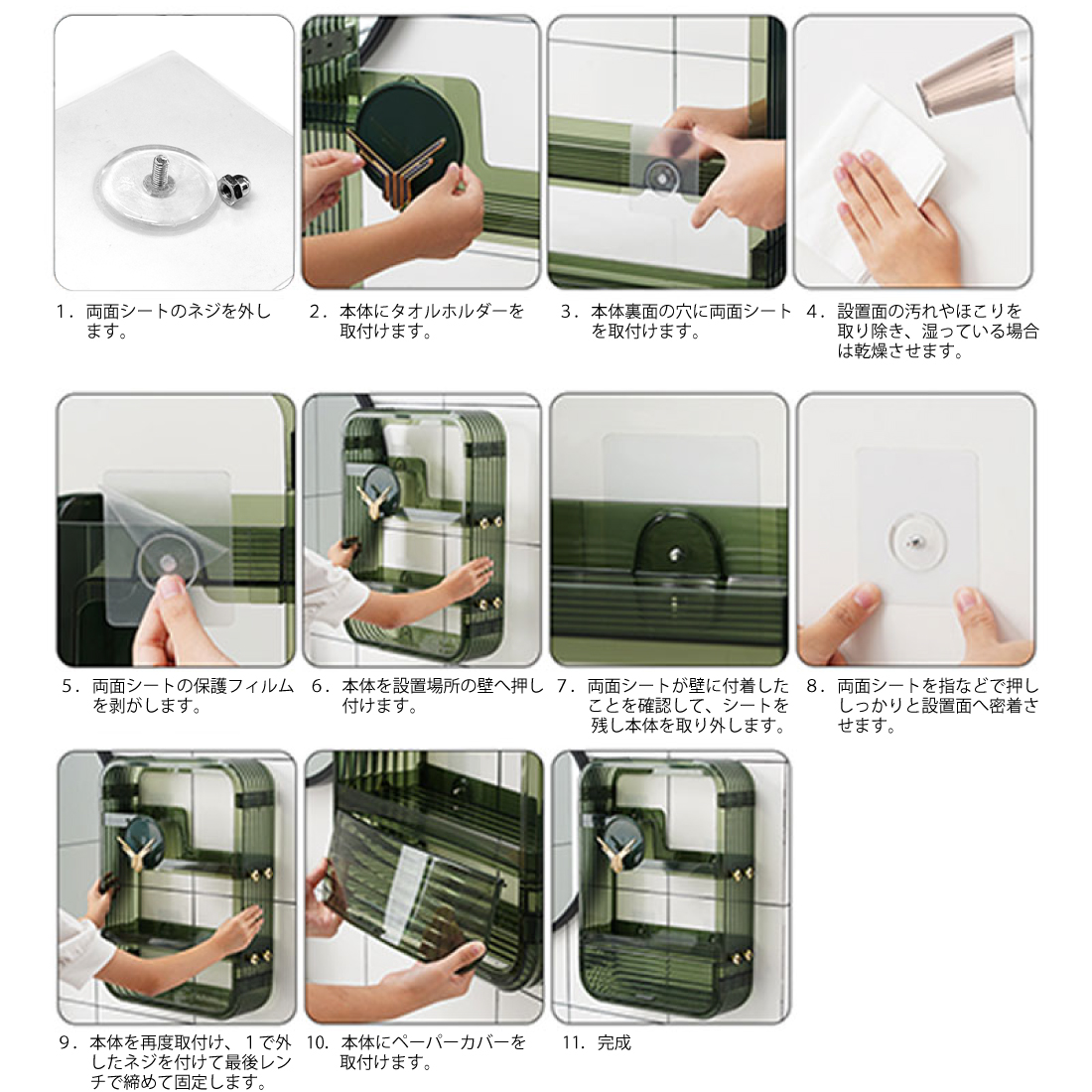 1．両面シートのネジを外します。

2．本体にタオルホルダーを取付けます。

3．本体裏面の穴に両面シートを取付けます。

4．設置面の汚れやほこりを取り除き、湿っている場合は乾燥させます。

5．両面シートの保護フィルムを剥がします。

6．本体を設置場所の壁へ押し付けます。

7．両面シートが壁に付着したことを確認して、シートを残し本体を取り外します。

8．両面シートを指などで押ししっかりと設置面へ密着させます。

9．本体を再度取付け、１で外したネジを付けて最後レンチで締めて固定します。

10．本体にペーパーカバーを取付けます。

11．完成