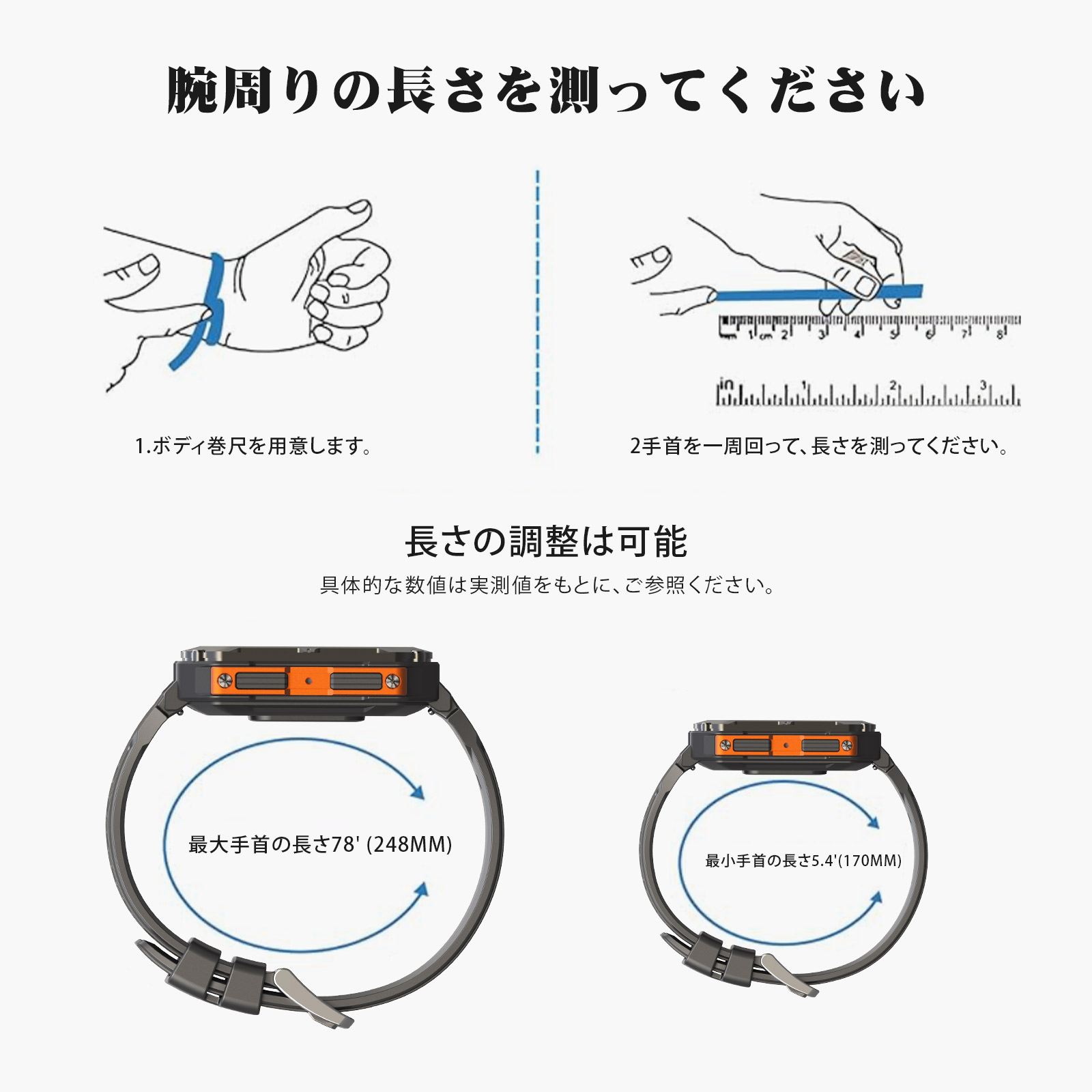 腕周りの長さを測ってください

mm 1 cm 2 3 4 5 6 7 8

in 1 2 3

1.ボディ巻尺を用意します。

2手首を一周回って、長さを測ってください。

長さの調整は可能

具体的な数値は実測値をもとに、ご参照ください。

最大手首の長さ78' (248MM)

最小手首の長さ5.4'(170MM)