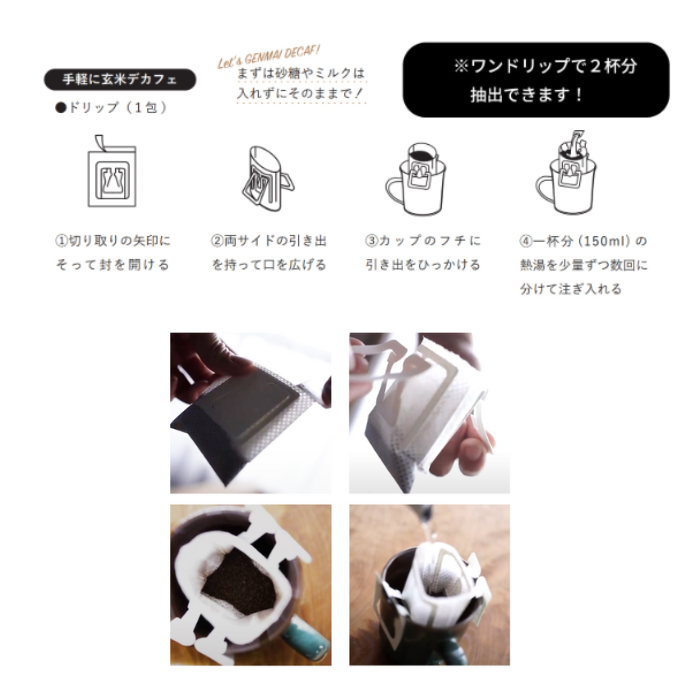 手軽に玄米デカフェ

●ドリップ（1包）

Let's GENMAI DECAF!

まずは砂糖やミルクは入れずにそのままで！

※ワンドリップで２杯分抽出できます！

①切り取りの矢印にそって封を開ける

②両サイドの引き出を持って口を広げる

③カップのフチに引き出をひっかける

④一杯分（150ml）の熱湯を少量ずつ数回に分けて注ぎ入れる