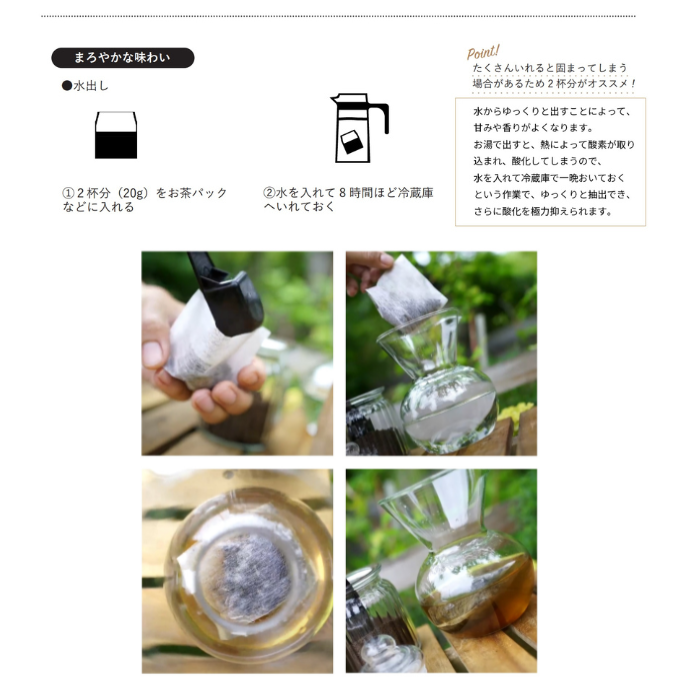 まろやかな味わい

●水出し

①２杯分（20g）をお茶パックなどに入れる

②水を入れて８時間ほど冷蔵庫へいれておく

Point!
たくさんいれると固まってしまう場合があるため２杯分がオススメ！

水からゆっくりと出すことによって、甘みや香りがよくなります。
お湯で出すと、熱によって酸素が取り込まれ、酸化してしまうので、水を入れて冷蔵庫で一晩おいておくという作業で、ゆっくりと抽出でき、さらに酸化を極力抑えられます。