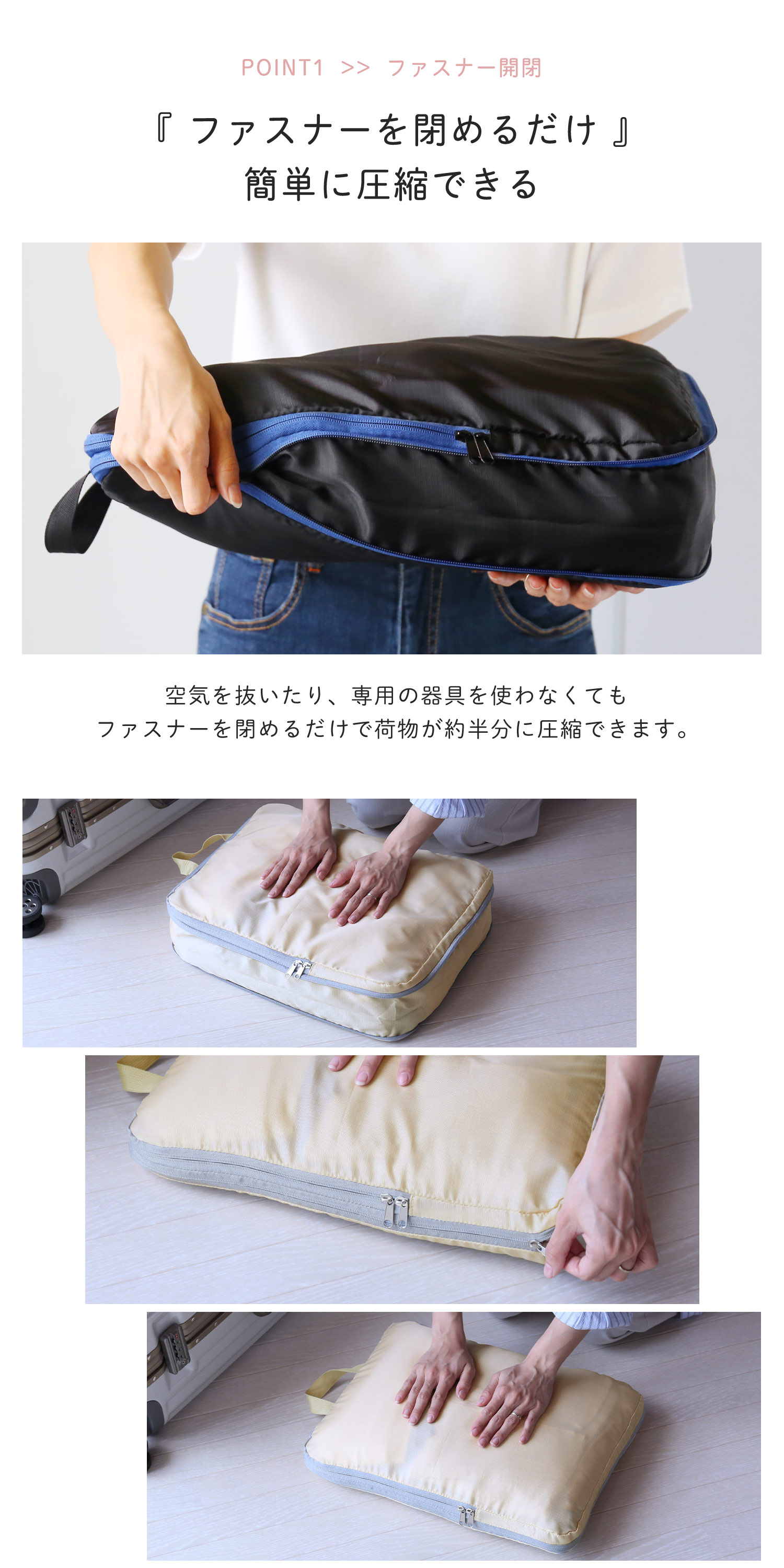 POINT1 >> ファスナー開閉

『 ファスナーを閉めるだけ 』
簡単に圧縮できる

空気を抜いたり、専用の器具を使わなくても
ファスナーを閉めるだけで荷物が約半分に圧縮できます。