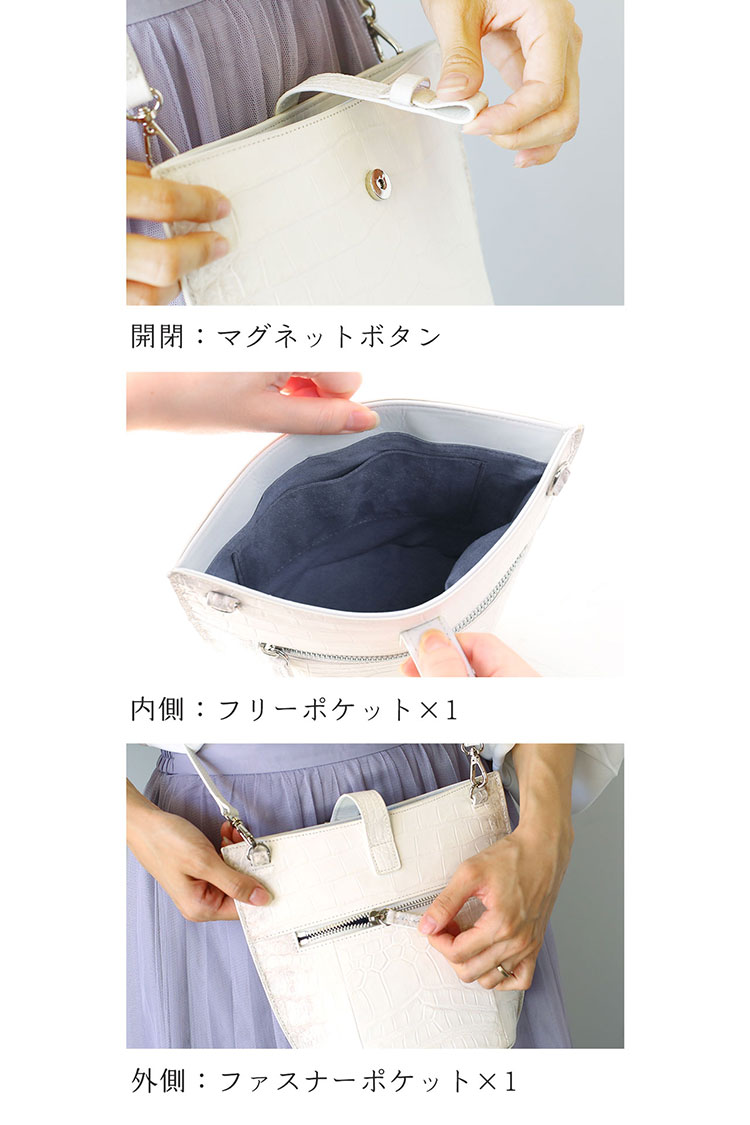 開閉：マグネットボタン

内側：フリーポケット×1

外側：ファスナーポケット×1