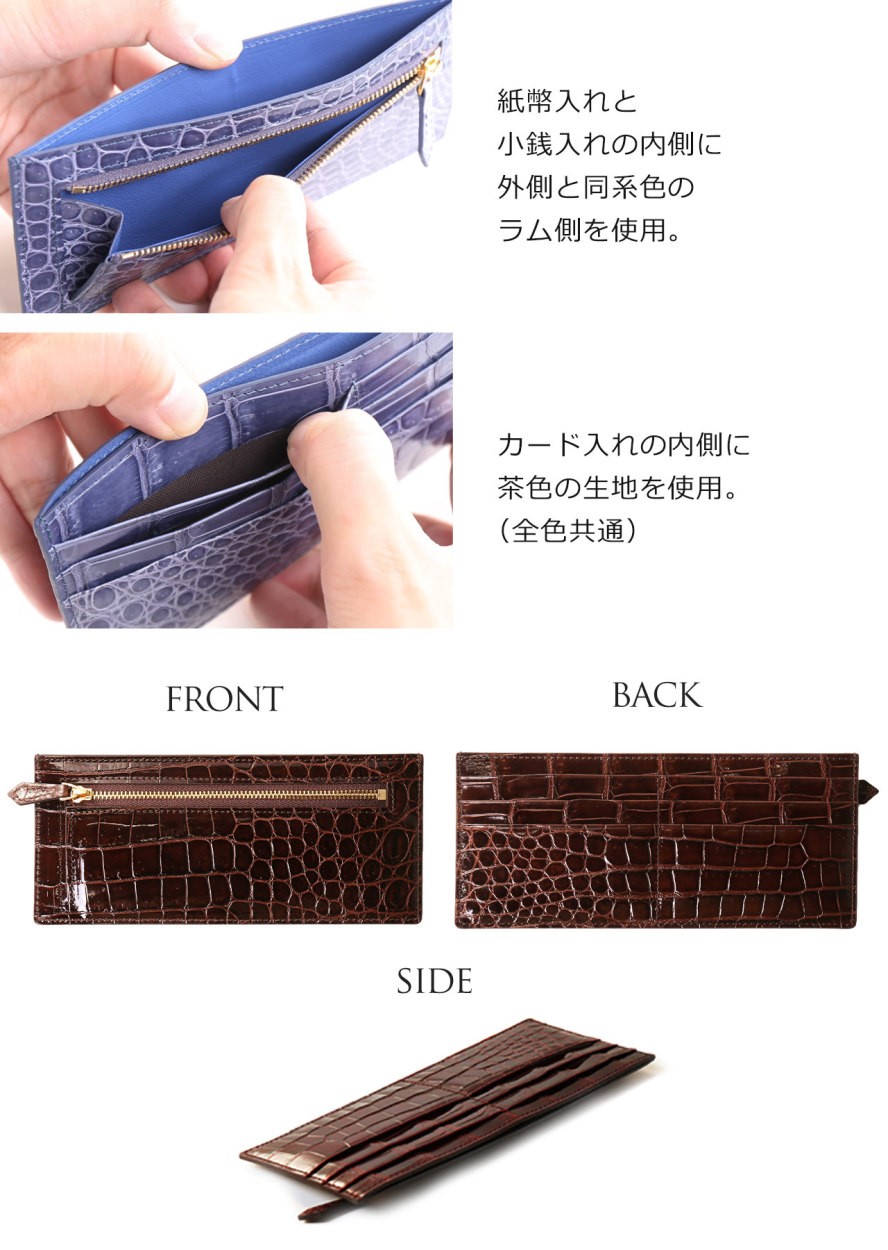 紙幣入れと
小銭入れの内側に
外側と同系色の
ラム側を使用。

カード入れの内側に
茶色の生地を使用。
（全色共通）

FRONT

BACK

SIDE