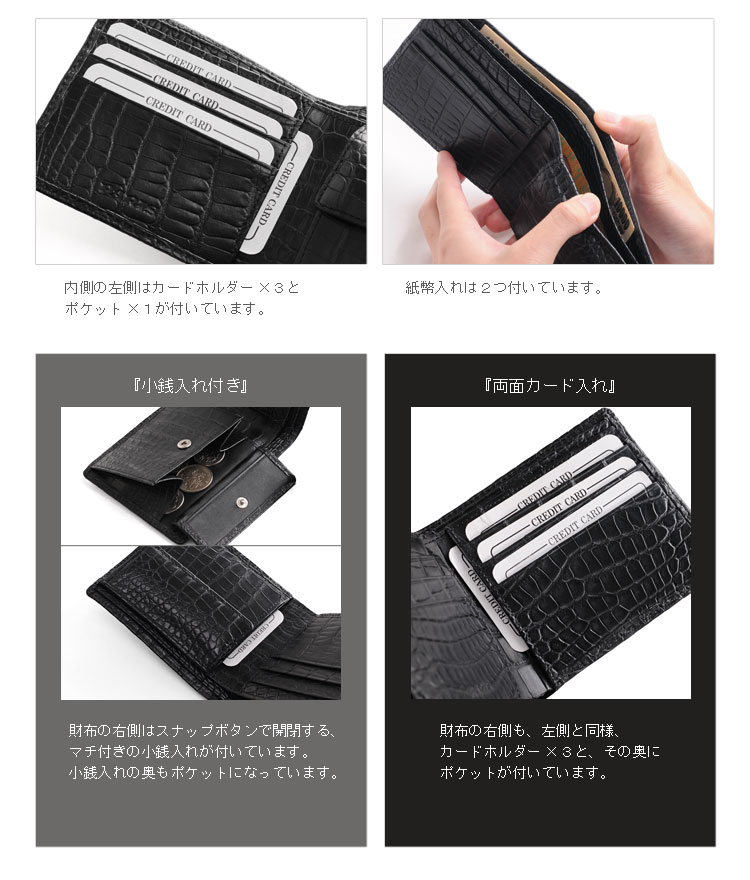 CREDIT CARD

CREDIT CARD

CREDIT CARD

CREDIT CARD

内側の左側はカードホルダー×３と
ポケット×１が付いています。

紙幣入れは２つ付いています。

『小銭入れ付き』

CREDIT CARD

財布の右側はスナップボタンで開閉する、
マチ付きの小銭入れが付いています。
小銭入れの奥もポケットになっています。

『両面カード入れ』

CREDIT CARD

CREDIT CARD

CREDIT CARD

CREDIT CARD

財布の右側も、左側と同様、
カードホルダー×３と、その奥に
ポケットが付いています。