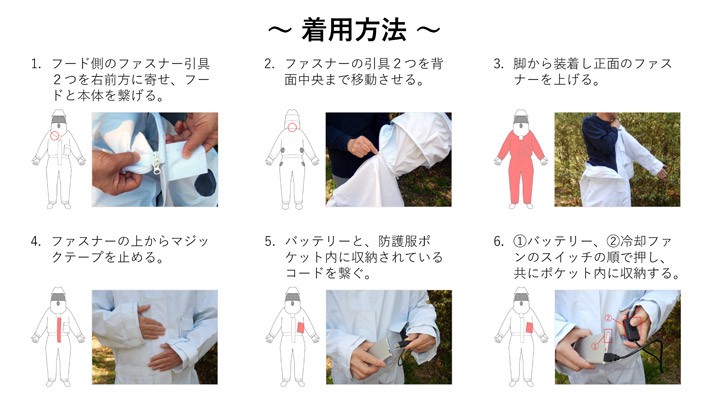 ～ 着用方法 ～

1. フード側のファスナー引具２つを右前方に寄せ、フードと本体を繋げる。

2. ファスナーの引具２つを背面中央まで移動させる。

3. 脚から装着し正面のファスナーを上げる。

4. ファスナーの上からマジックテープを止める。

5. バッテリーと、防護服ポケット内に収納されているコードを繋ぐ。

6. ①バッテリー、②冷却ファンのスイッチの順で押し、共にポケット内に収納する。

②

①