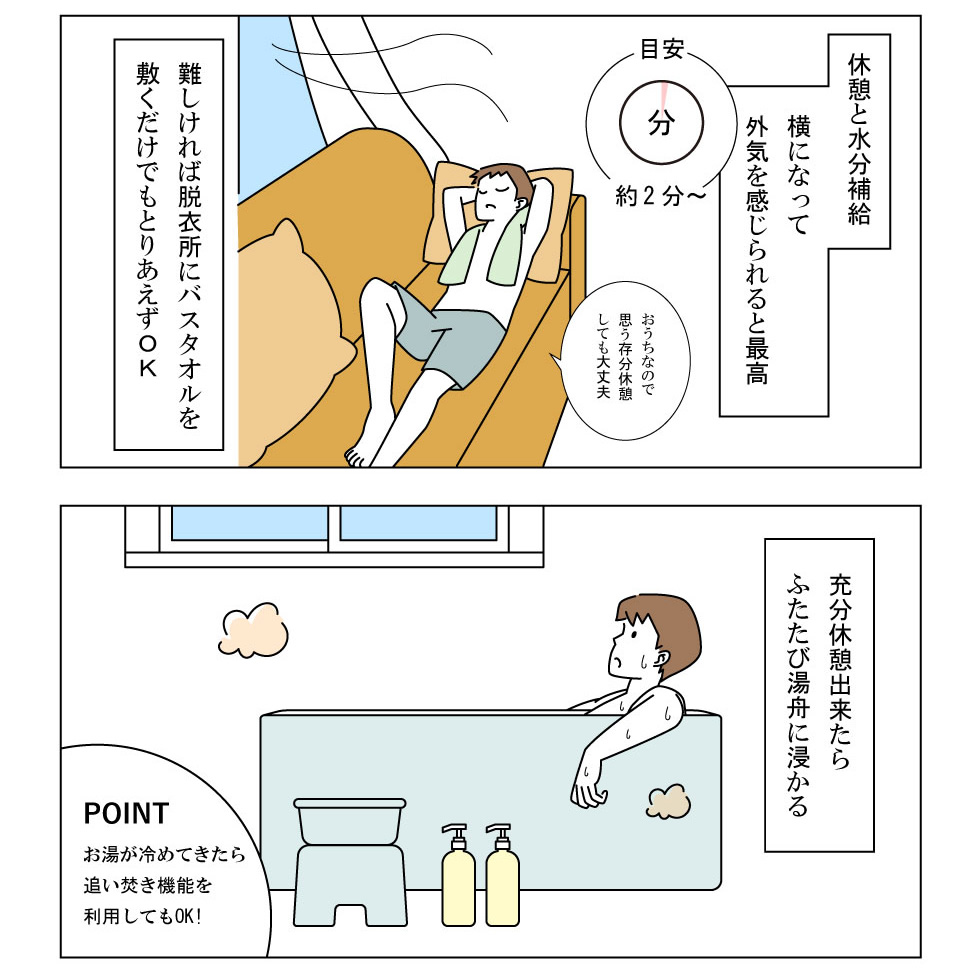 休憩と水分補給

横になって外気を感じられると最高

目安

分

約2分〜

おうちなので思う存分休憩しても大丈夫

難しければ脱衣所にバスタオルを敷くだけでもとりあえずOK

充分休憩出来たらふたたび湯舟に浸かる

POINT
お湯が冷めてきたら追い焚き機能を利用してもOK!