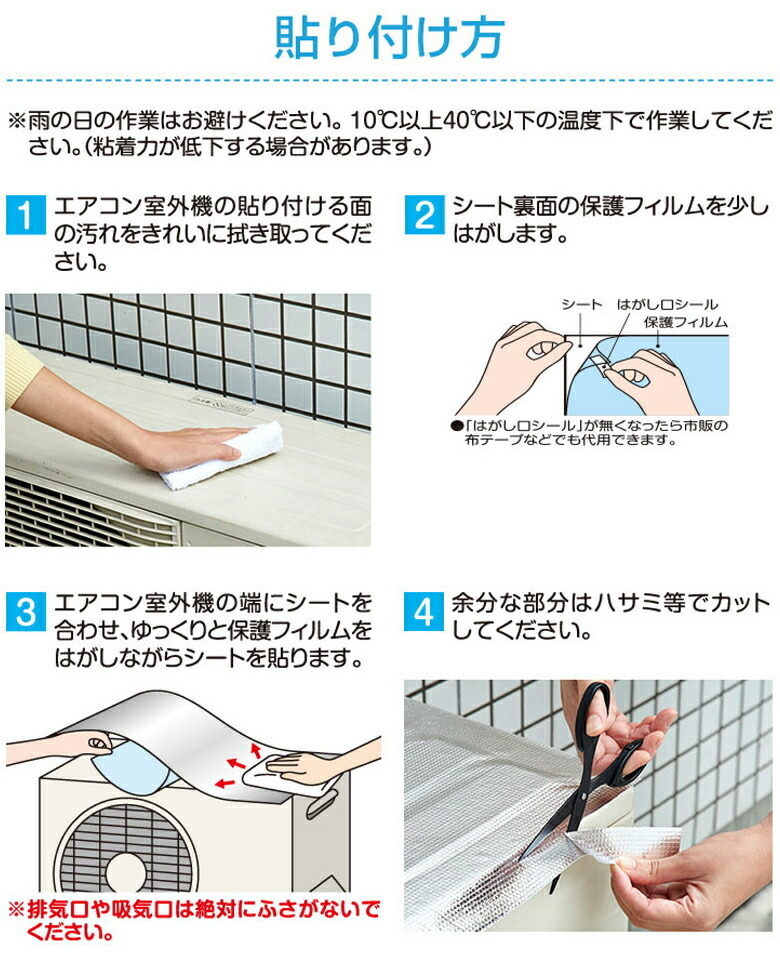 貼り付け方

※雨の日の作業はお避けください。10℃以上40℃以下の温度下で作業してください。(粘着力が低下する場合があります。)

1 エアコン室外機の貼り付ける面の汚れをきれいに拭き取ってください。

2 シート裏面の保護フィルムを少しはがします。

シート　はがし口シール　保護フィルム

●「はがし口シール」が無くなったら市販の布テープなどでも代用できます。

3 エアコン室外機の端にシートを合わせ、ゆっくりと保護フィルムをはがしながらシートを貼ります。

※排気口や吸気口は絶対にふさがないでください。

4 余分な部分はハサミ等でカットしてください。