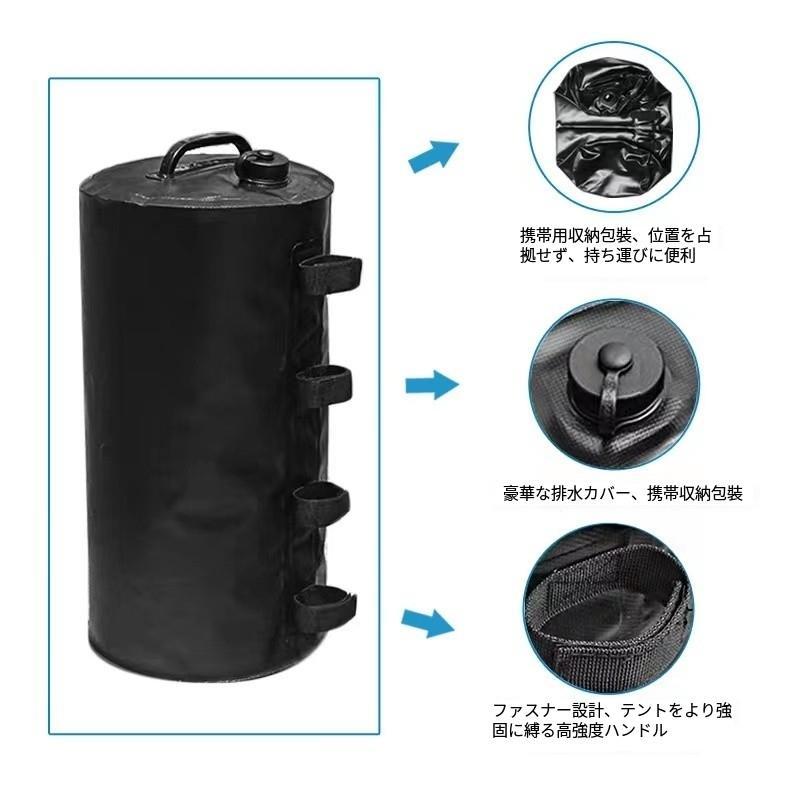 携帯用収納包装、位置を占拠せず、持ち運びに便利

豪華な排水カバー、携帯収納包装

ファスナー設計、テントをより強固に縛る高強度ハンドル