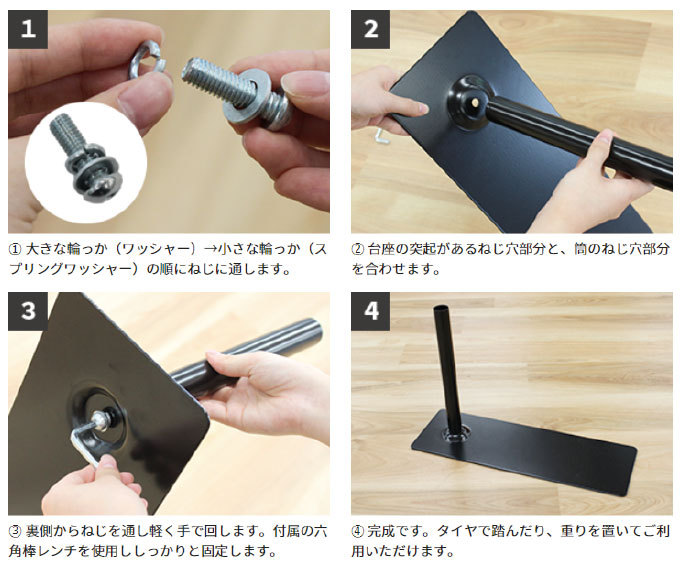 1

① 大きな輪っか（ワッシャー）→小さな輪っか（スプリングワッシャー）の順にねじに通します。

2

② 台座の突起があるねじ穴部分と、筒のねじ穴部分を合わせます。

3

③ 裏側からねじを通し軽く手で回します。付属の六角棒レンチを使用ししっかりと固定します。

4

④ 完成です。タイヤで踏んだり、重りを置いてご利用いただけます。