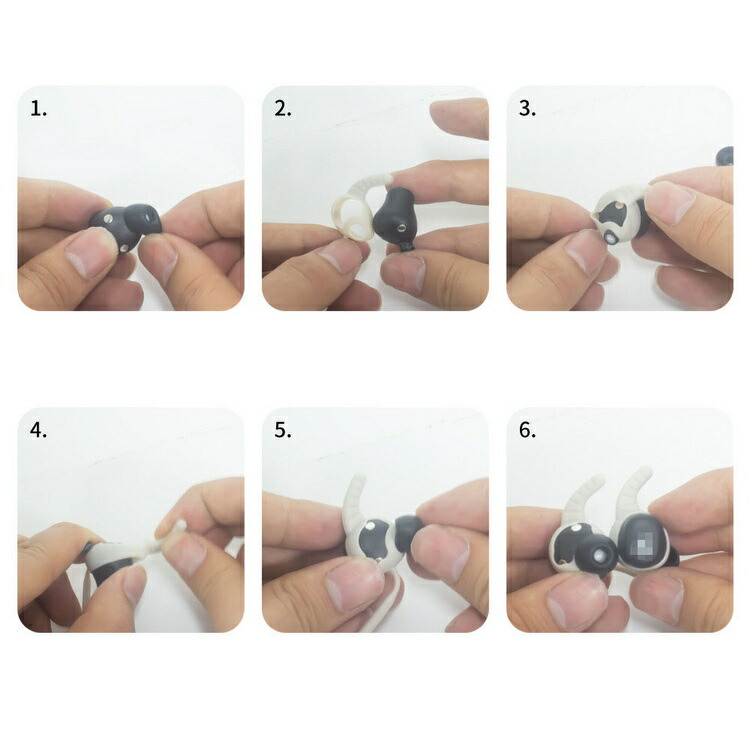 1.

2.

3.

4.

5.

6.