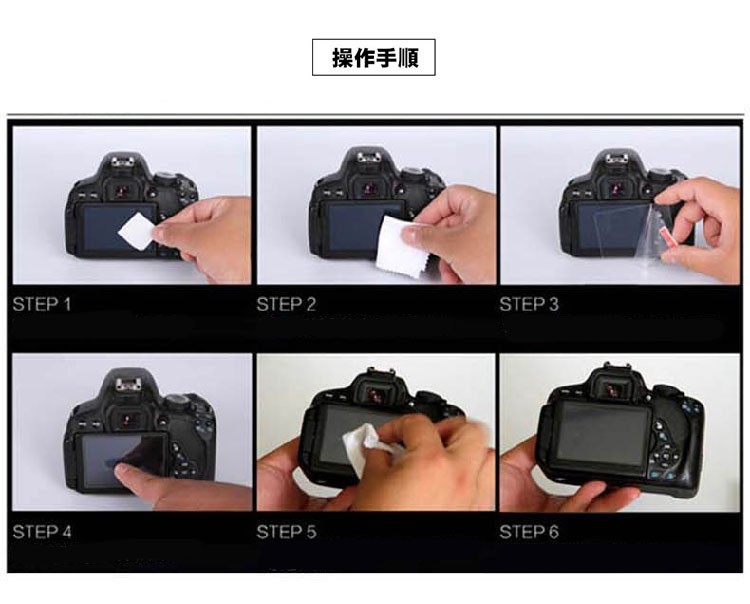 操作手順

STEP 1

STEP 2

STEP 3

STEP 4

STEP 5

STEP 6