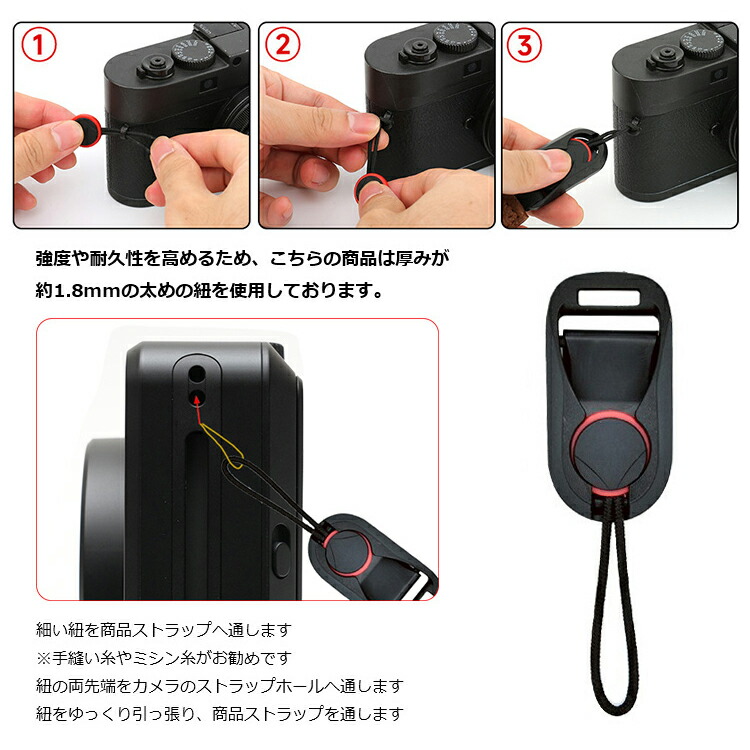 ①

②

③

強度や耐久性を高めるため、こちらの商品は厚みが約1.8mmの太めの紐を使用しております。

細い紐を商品ストラップへ通します
※手縫い糸やミシン糸がお勧めです
紐の両先端をカメラのストラップホールへ通します
紐をゆっくり引っ張り、商品ストラップを通します