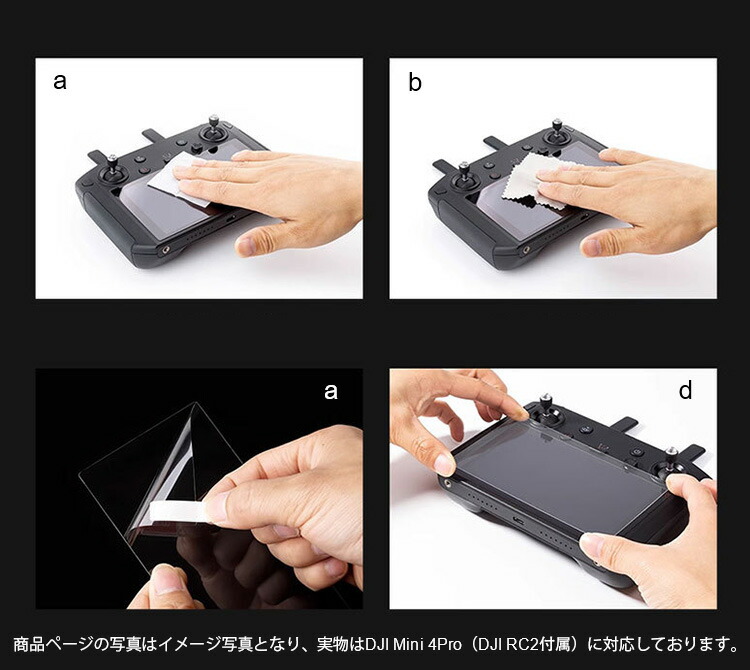 a

b

a

d

商品ページの写真はイメージ写真となり、実物はDJI Mini 4Pro（DJI RC2付属）に対応しております。