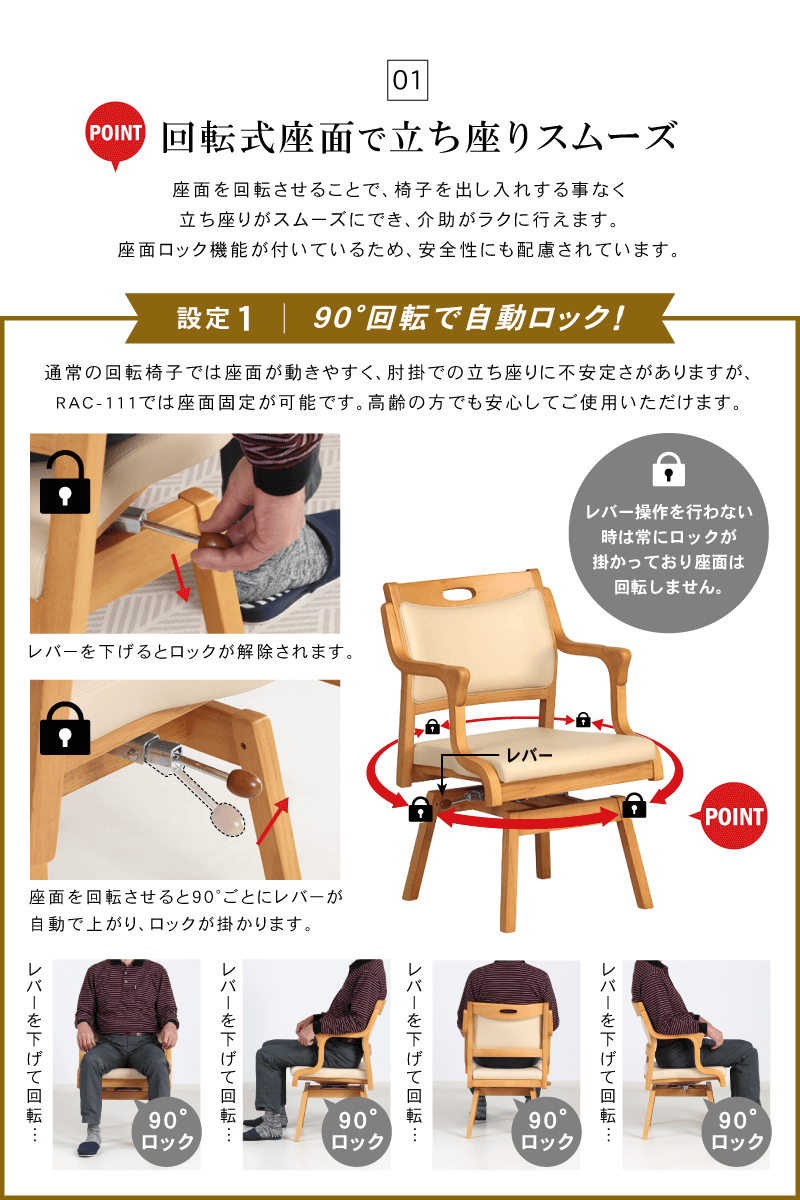 01

POINT 回転式座面で立ち座りスムーズ

座面を回転させることで、椅子を出し入れする事なく
立ち座りがスムーズにでき、介助がラクに行えます。
座面ロック機能が付いているため、安全性にも配慮されています。

設定1 | 90°回転で自動ロック!

通常の回転椅子では座面が動きやすく、肘掛での立ち座りに不安定さがありますが、RAC-111では座面固定が可能です。高齢の方でも安心してご使用いただけます。

レバーを下げるとロックが解除されます。

座面を回転させると90°ごとにレバーが自動で上がり、ロックが掛かります。

レバー操作を行わない時は常にロックが掛かっており座面は回転しません。

レバー

POINT

レバーを下げて回転…

90° ロック

レバーを下げて回転…

90° ロック

レバーを下げて回転…

90° ロック

レバーを下げて回転…

90° ロック