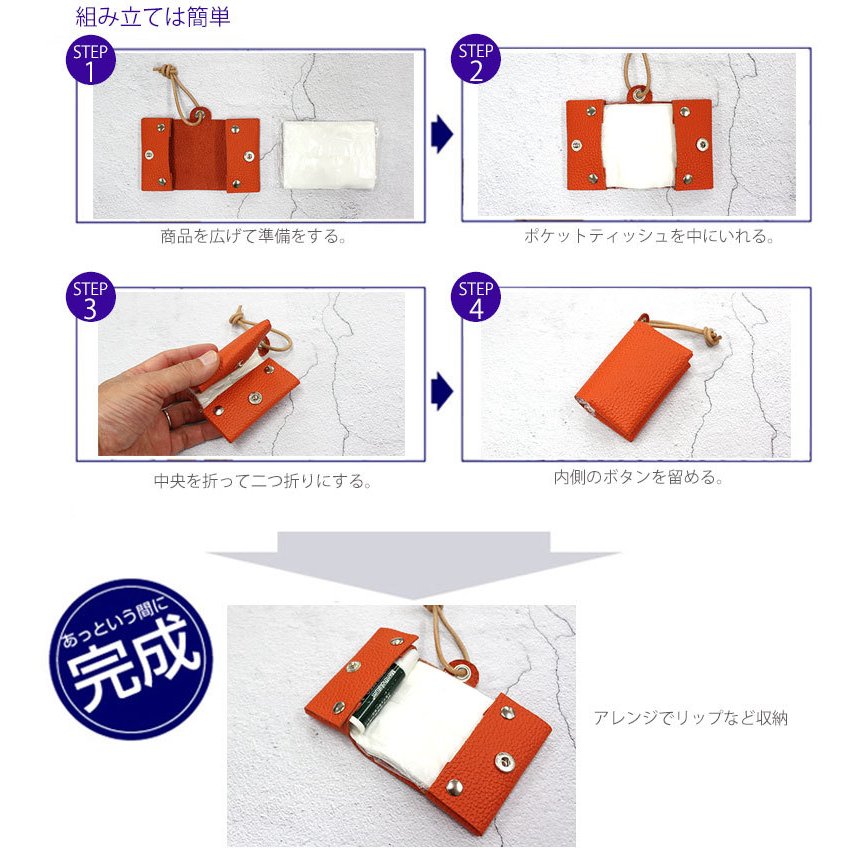 組み立ては簡単

STEP 1

商品を広げて準備をする。

STEP 2

ポケットティッシュを中にいれる。

STEP 3

中央を折って二つ折りにする。

STEP 4

内側のボタンを留める。

あっという間に
完成

アレンジでリップなど収納