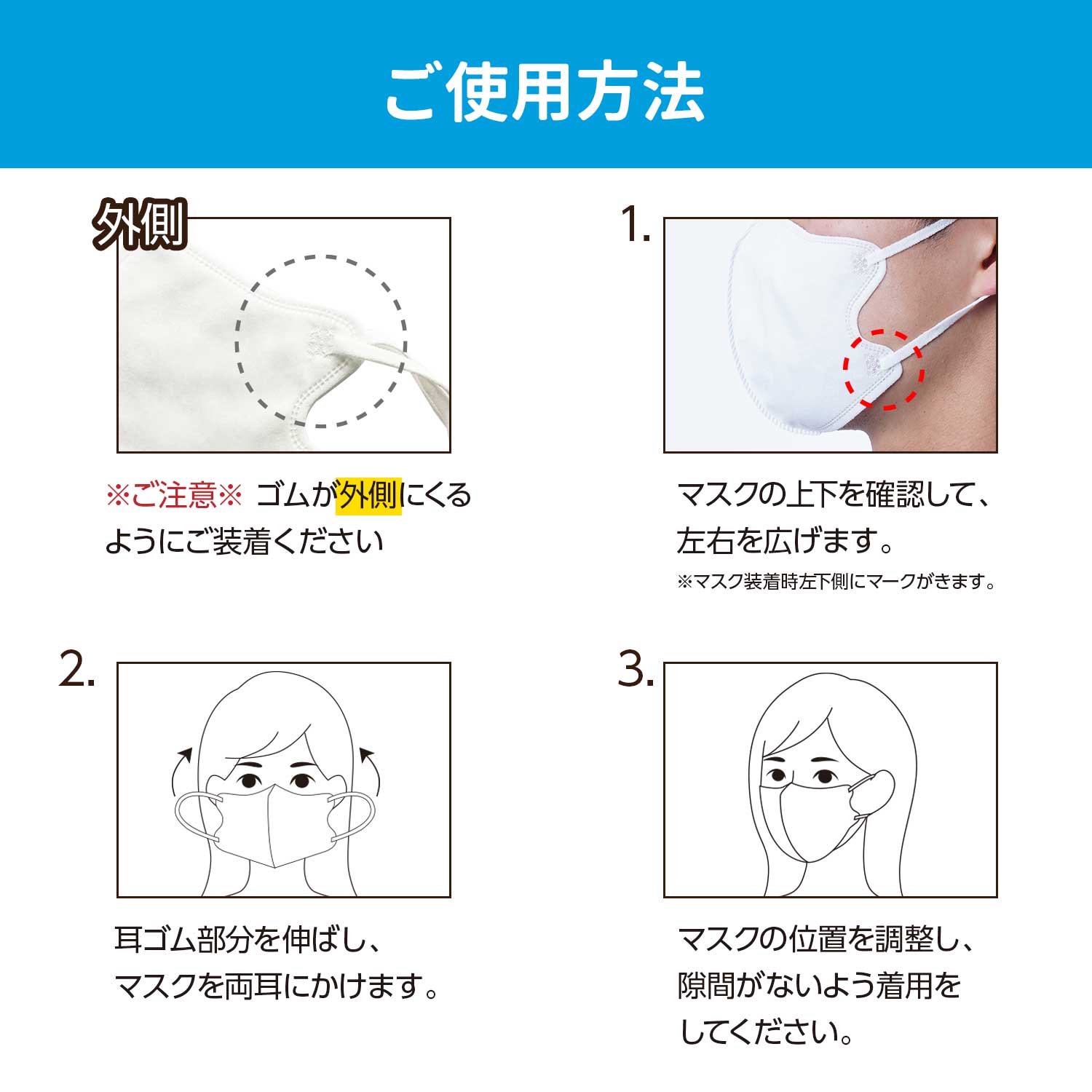 ご使用方法

外側

※ご注意※ ゴムが外側にくるようにご装着ください

1.

マスクの上下を確認して、左右を広げます。

※マスク装着時左下側にマークがきます。

2.

耳ゴム部分を伸ばし、マスクを両耳にかけます。

3.

マスクの位置を調整し、隙間がないよう着用をしてください。