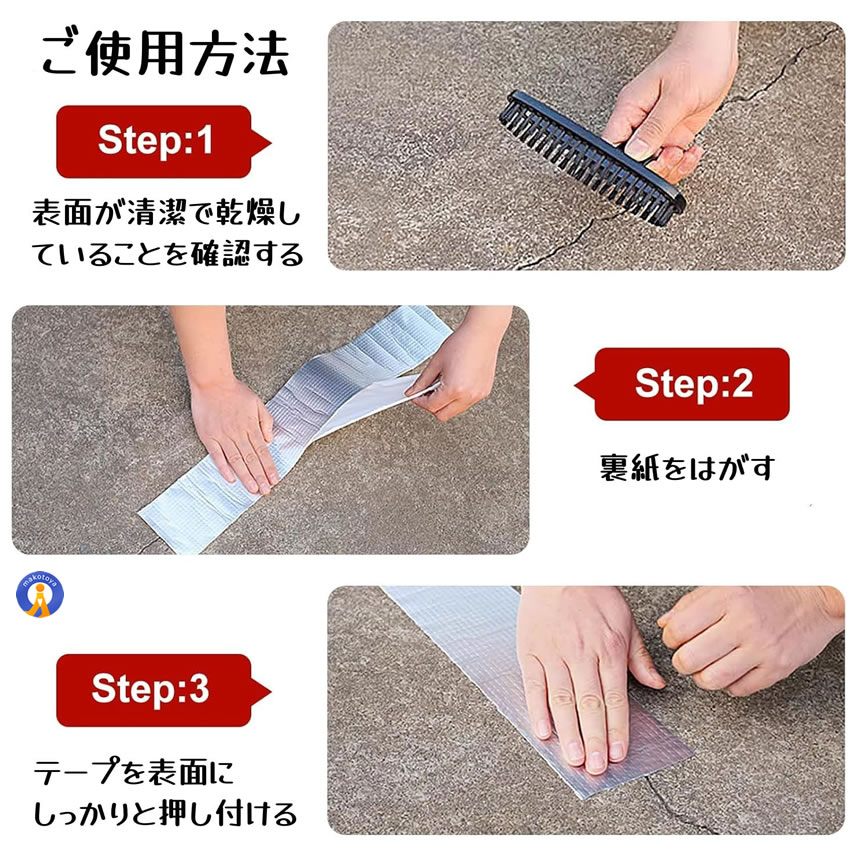 ご使用方法

Step:1

表面が清潔で乾燥していることを確認する

Step:2

裏紙をはがす

makotoya

Step:3

テープを表面にしっかりと押し付ける