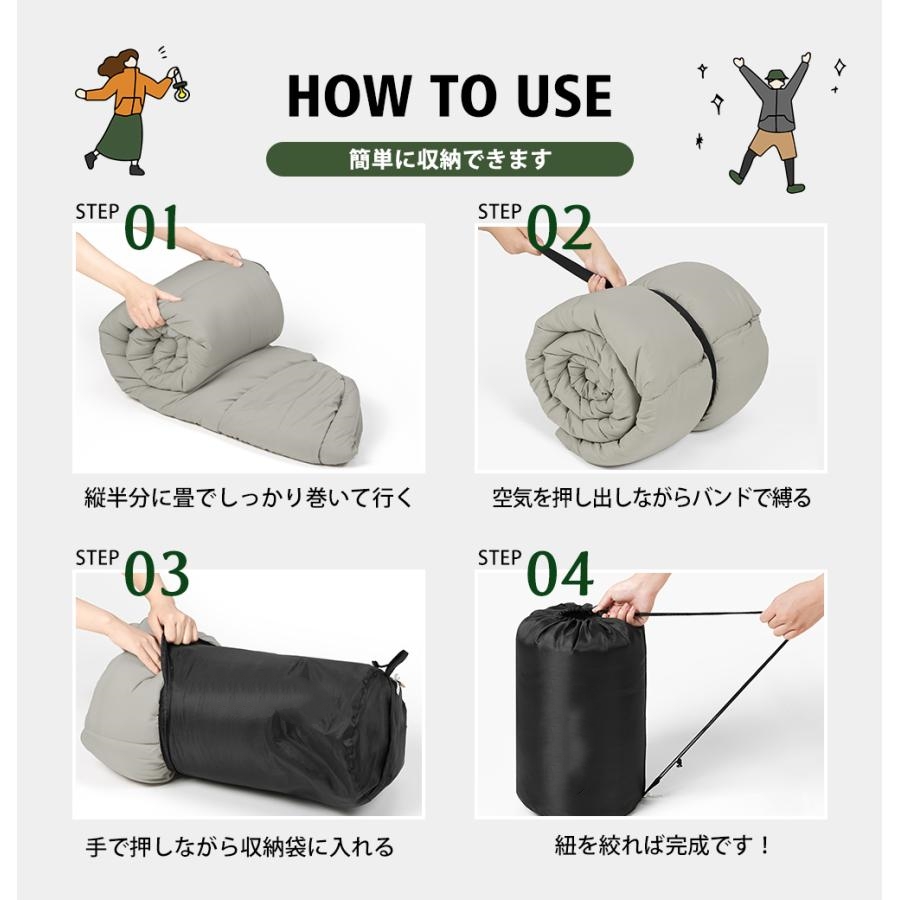 HOW TO USE

簡単に収納できます

STEP 01

縦半分に畳でしっかり巻いて行く

STEP 02

空気を押し出しながらバンドで縛る

STEP 03

手で押しながら収納袋に入れる

STEP 04

紐を絞れば完成です！