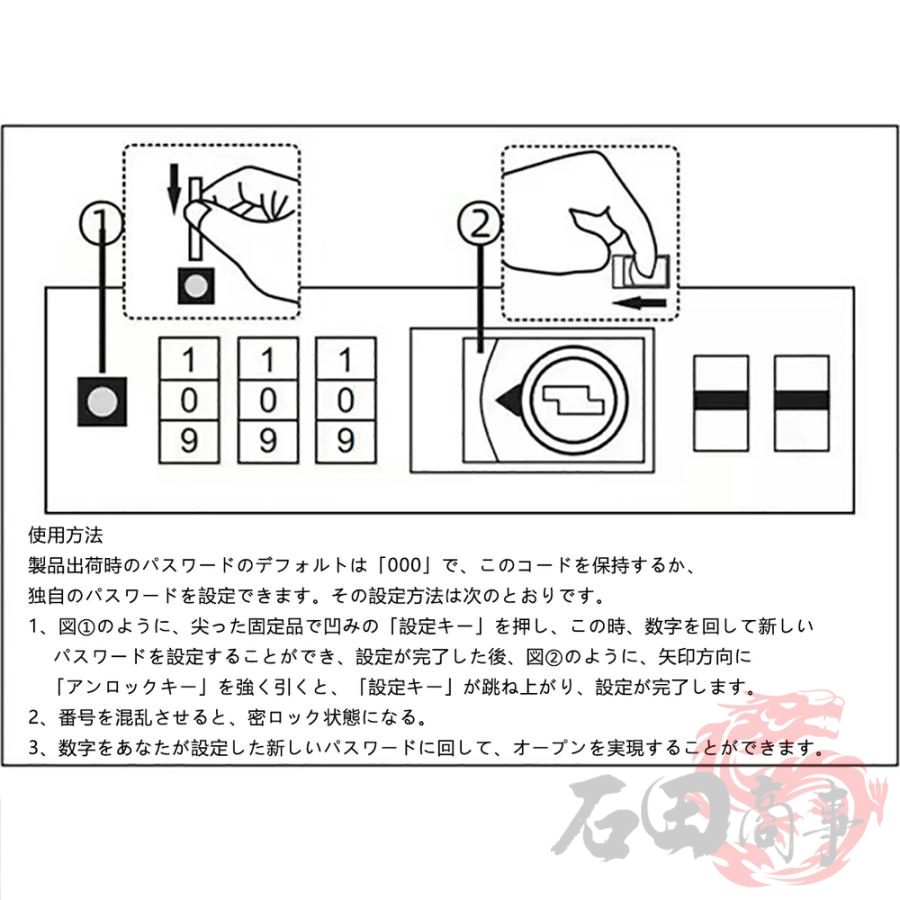 ①

②

| 1 | 1 | 1 |
|---|---|---|
| 0 | 0 | 0 |
| 9 | 9 | 9 |

使用方法
製品出荷時のパスワードのデフォルトは「000」で、このコードを保持するか、独自のパスワードを設定できます。その設定方法は次のとおりです。
1、図①のように、尖った固定品で凹みの「設定キー」を押し、この時、数字を回して新しいパスワードを設定することができ、設定が完了した後、図②のように、矢印方向に「アンロックキー」を強く引くと、「設定キー」が跳ね上がり、設定が完了します。
2、番号を混乱させると、密ロック状態になる。
3、数字をあなたが設定した新しいパスワードに回して、オープンを実現することができます。

石田商事