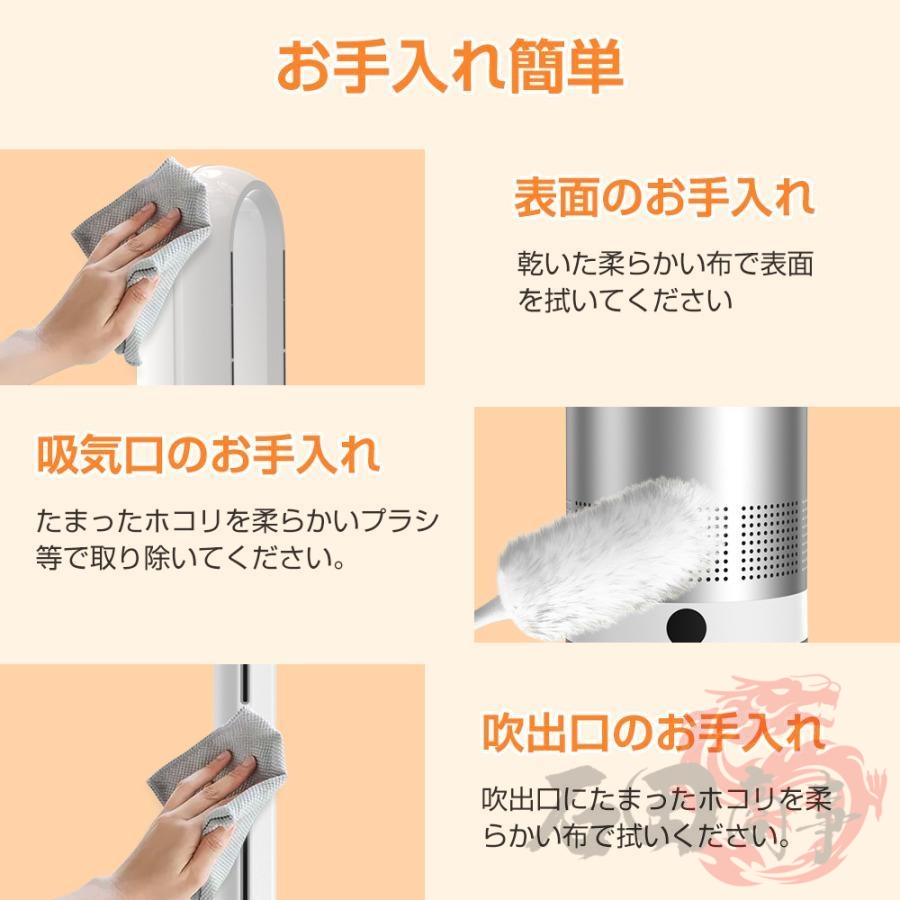 お手入れ簡単

表面のお手入れ

乾いた柔らかい布で表面を拭いてください

吸気口のお手入れ

たまったホコリを柔らかいブラシ等で取り除いてください。

吹出口のお手入れ

吹出口にたまったホコリを柔らかい布で拭いてください。

石田商事