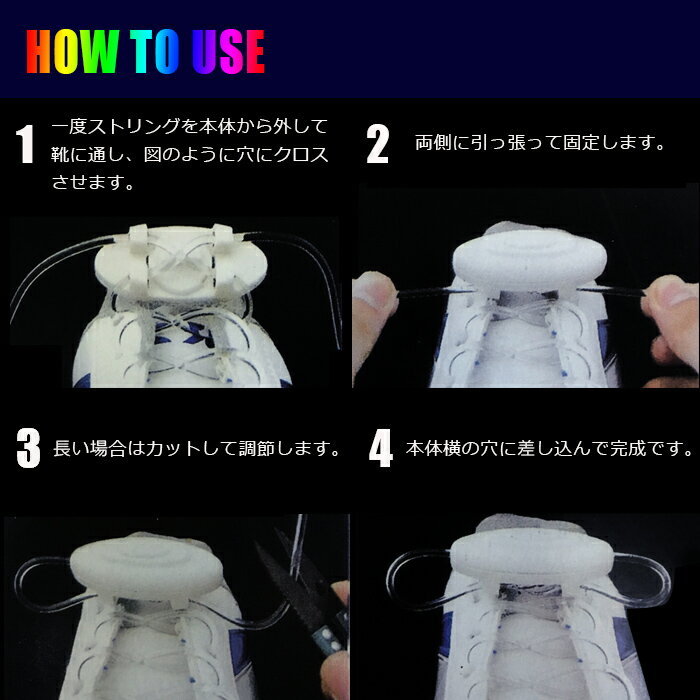 HOW TO USE

1 一度ストリングを本体から外して靴に通し、図のように穴にクロスさせます。

2 両側に引っ張って固定します。

3 長い場合はカットして調節します。

4 本体横の穴に差し込んで完成です。