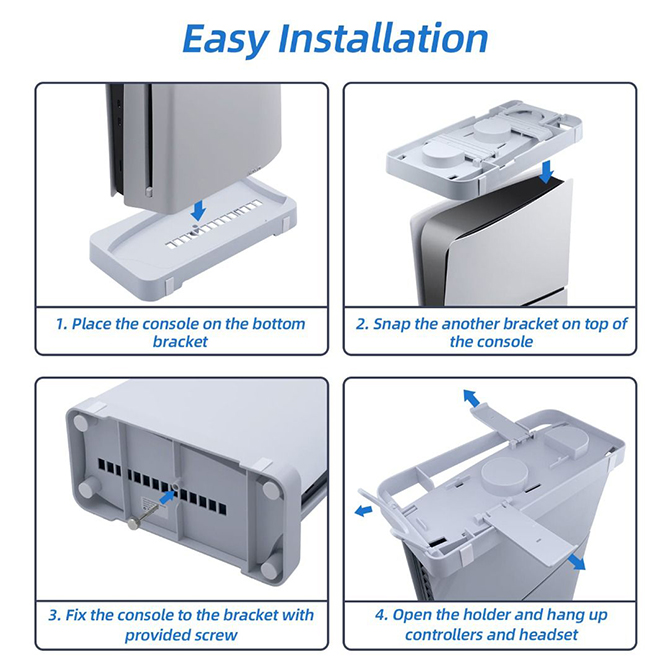 Easy Installation

1. Place the console on the bottom bracket

2. Snap the another bracket on top of the console

3. Fix the console to the bracket with provided screw

4. Open the holder and hang up controllers and headset