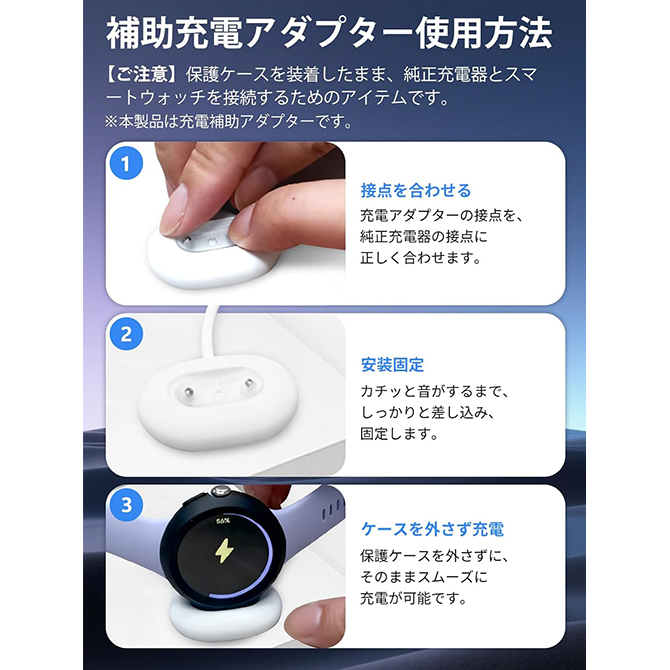 補助充電アダプター使用方法

【ご注意】保護ケースを装着したまま、純正充電器とスマートウォッチを接続するためのアイテムです。
※本製品は充電補助アダプターです。

1

接点を合わせる

充電アダプターの接点を、純正充電器の接点に正しく合わせます。

2

安装固定

カチッと音がするまで、しっかりと差し込み、固定します。

3

56%

ケースを外さず充電

保護ケースを外さずに、そのままスムーズに充電が可能です。