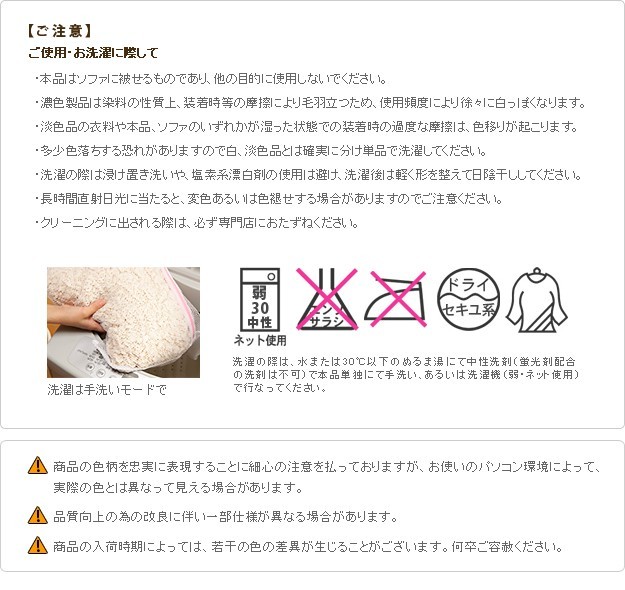 【ご注意】
ご使用・お洗濯に際して

・本品はソファに被せるものであり、他の目的に使用しないでください。
・濃色製品は染料の性質上、装着時等の摩擦により毛羽立つため、使用頻度により徐々に白っぽくなります。
・淡色品の衣料や本品、ソファのいずれかが湿った状態での装着時の過度な摩擦は、色移りが起こります。
・多少色落ちする恐れがありますので白、淡色品とは確実に分け単品で洗濯してください。
・洗濯の際は浸け置き洗いや、塩素系漂白剤の使用は避け、洗濯後は軽く形を整えて日陰干ししてください。
・長時間直射日光に当たると、変色あるいは色褪せする場合がありますのでご注意ください。
・クリーニングに出される際は、必ず専門店におたずねください。

洗濯は手洗いモードで

弱
30
中性
ネット使用

エンソ
サラシ

ドライ
セキユ系

洗濯の際は、水または30℃以下のぬるま湯にて中性洗剤(蛍光剤配合の洗剤は不可)で本品単独にて手洗い、あるいは洗濯機(弱・ネット使用)で行なってください。

商品の色柄を忠実に表現することに細心の注意を払っておりますが、お使いのパソコン環境によって、実際の色とは異なって見える場合があります。

品質向上の為の改良に伴い一部仕様が異なる場合があります。

商品の入荷時期によっては、若干の色の差異が生じることがございます。何卒ご容赦ください。