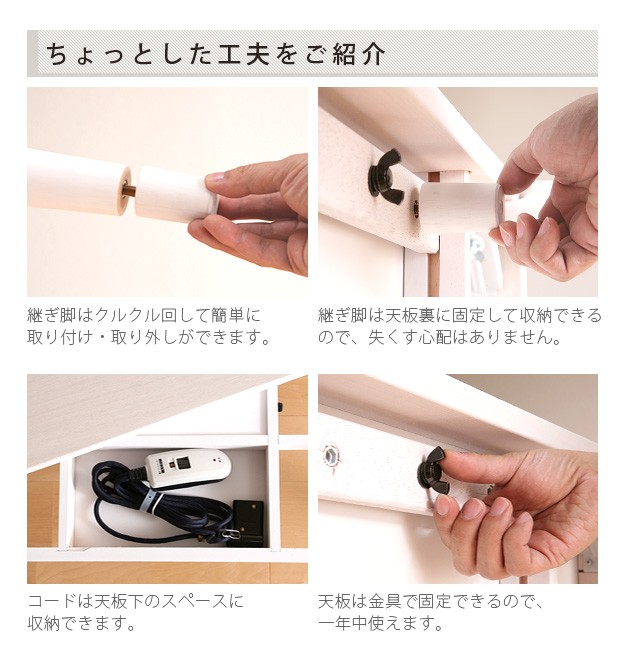 ちょっとした工夫をご紹介

継ぎ脚はクルクル回して簡単に取り付け・取り外しができます。

継ぎ脚は天板裏に固定して収納できるので、失くす心配はありません。

コードは天板下のスペースに収納できます。

天板は金具で固定できるので、一年中使えます。