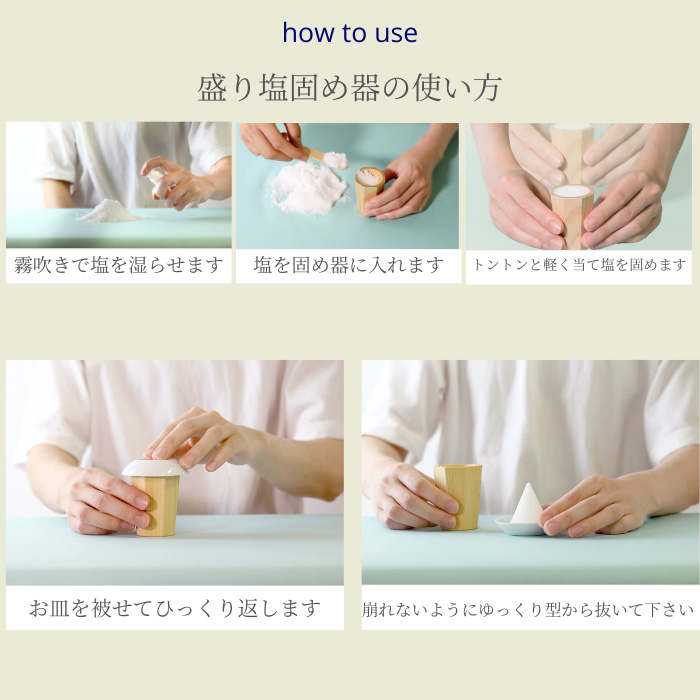 how to use

盛り塩固め器の使い方

霧吹きで塩を湿らせます

塩を固め器に入れます

トントンと軽く当て塩を固めます

お皿を被せてひっくり返します

崩れないようにゆっくり型から抜いて下さい