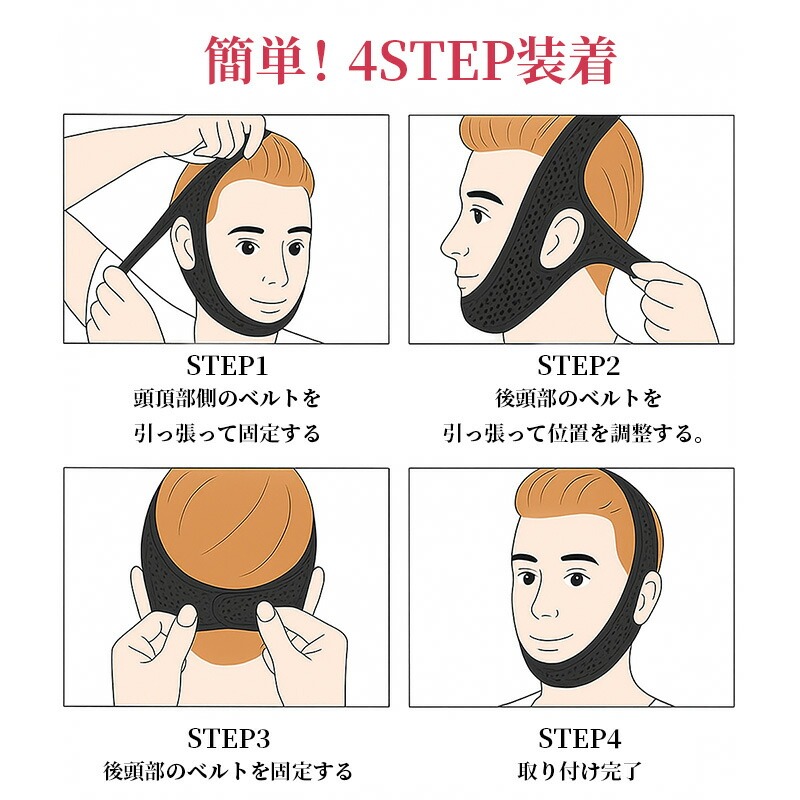 簡単！4STEP装着

STEP1
頭頂部側のベルトを
引っ張って固定する

STEP2
後頭部のベルトを
引っ張って位置を調整する。

STEP3
後頭部のベルトを固定する

STEP4
取り付け完了