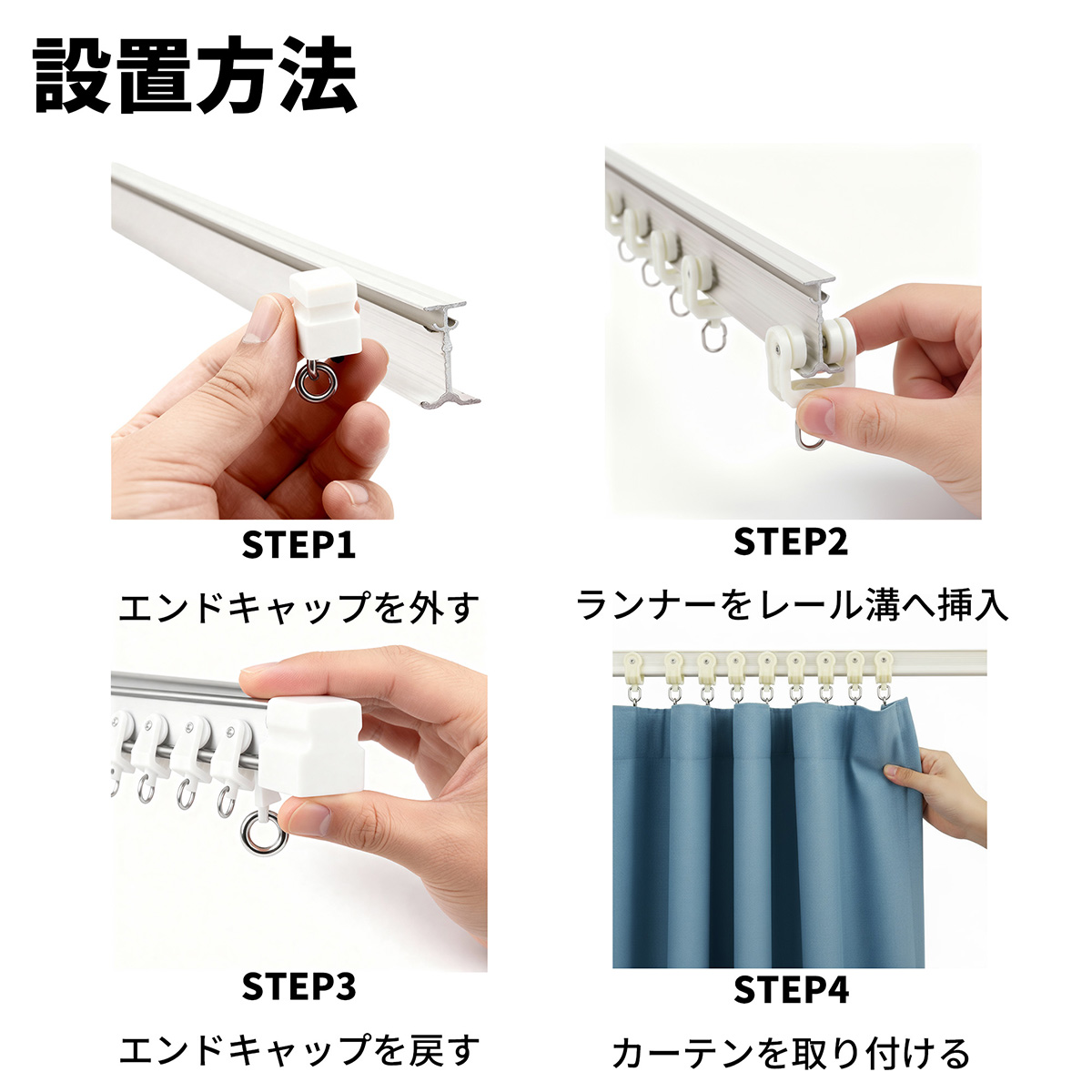 設置方法

STEP1

エンドキャップを外す

STEP2

ランナーをレール溝へ挿入

STEP3

エンドキャップを戻す

STEP4

カーテンを取り付ける