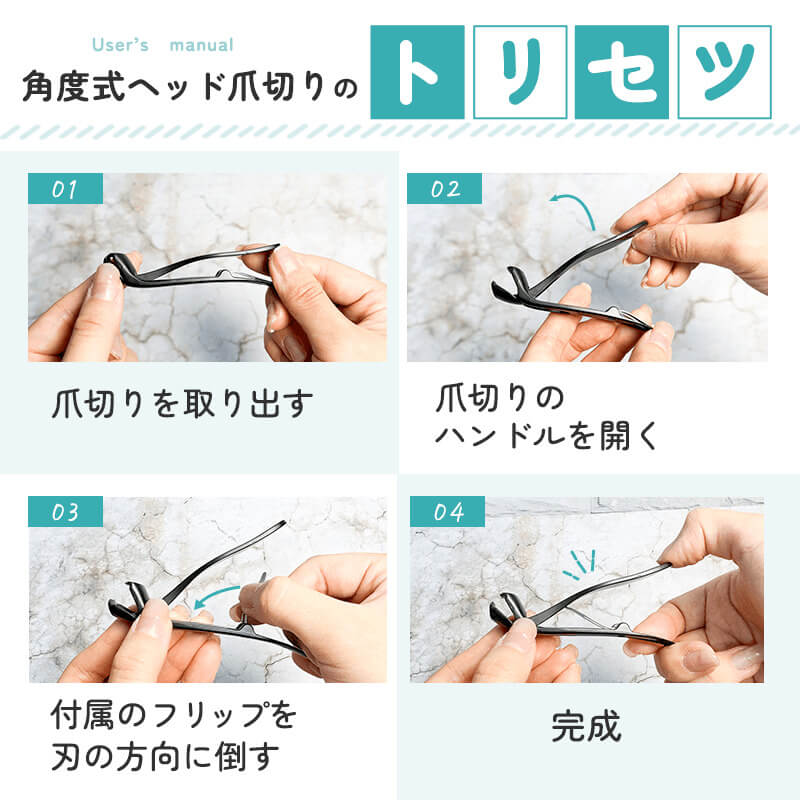 User's manual

角度式ヘッド爪切りの トリセツ

01

爪切りを取り出す

02

爪切りの
ハンドルを開く

03

付属のフリップを
刃の方向に倒す

04

完成